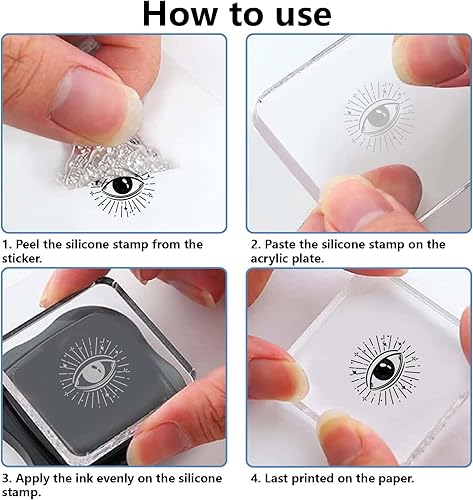 How to use

1. Peel the silicone stamp from the sticker.

2. Paste the silicone stamp on the acrylic plate.

3. Apply the ink evenly on the silicone stamp.

4. Last printed on the paper.