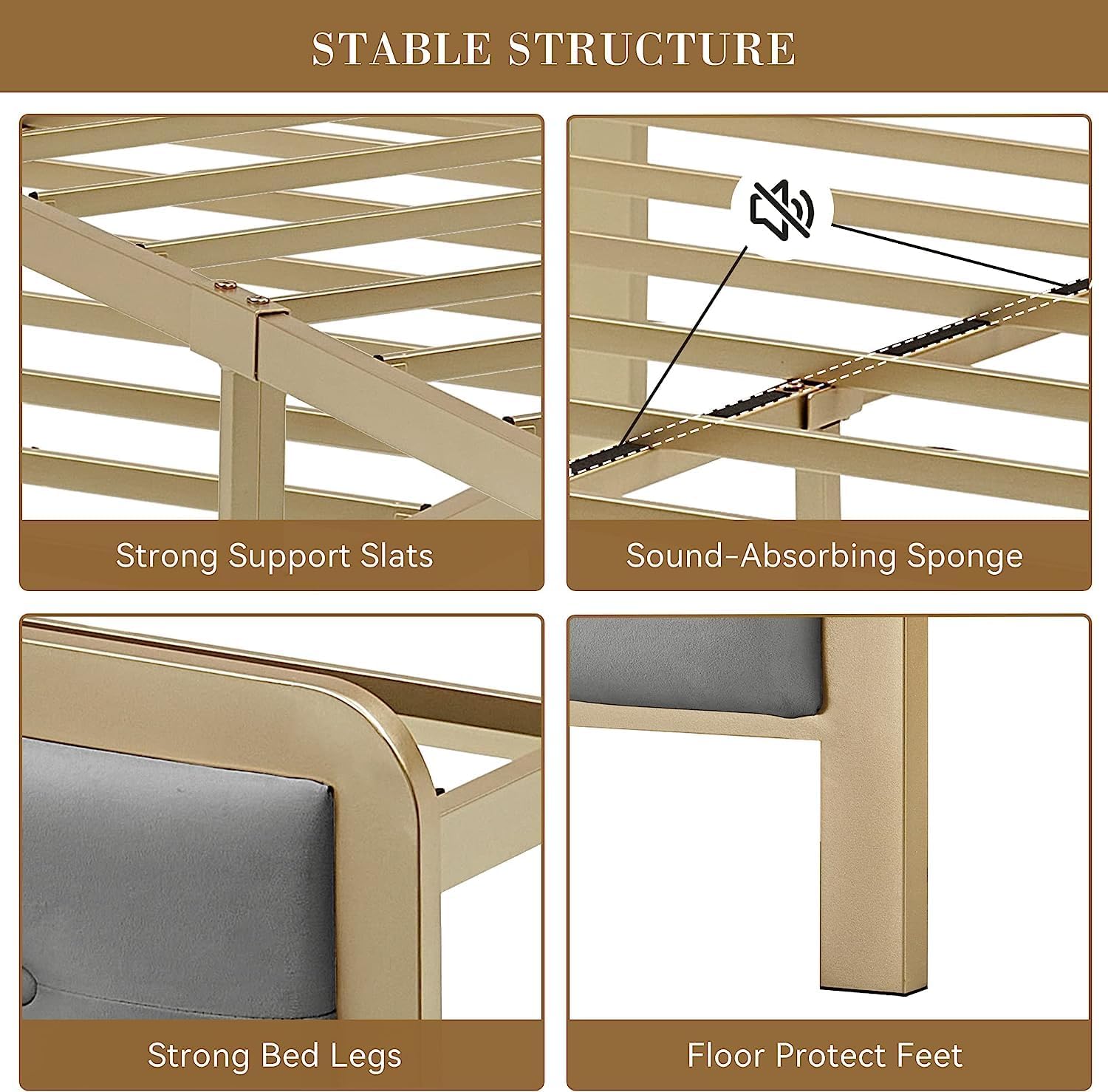 STABLE STRUCTURE

Strong Support Slats

Sound-Absorbing Sponge

Strong Bed Legs

Floor Protect Feet