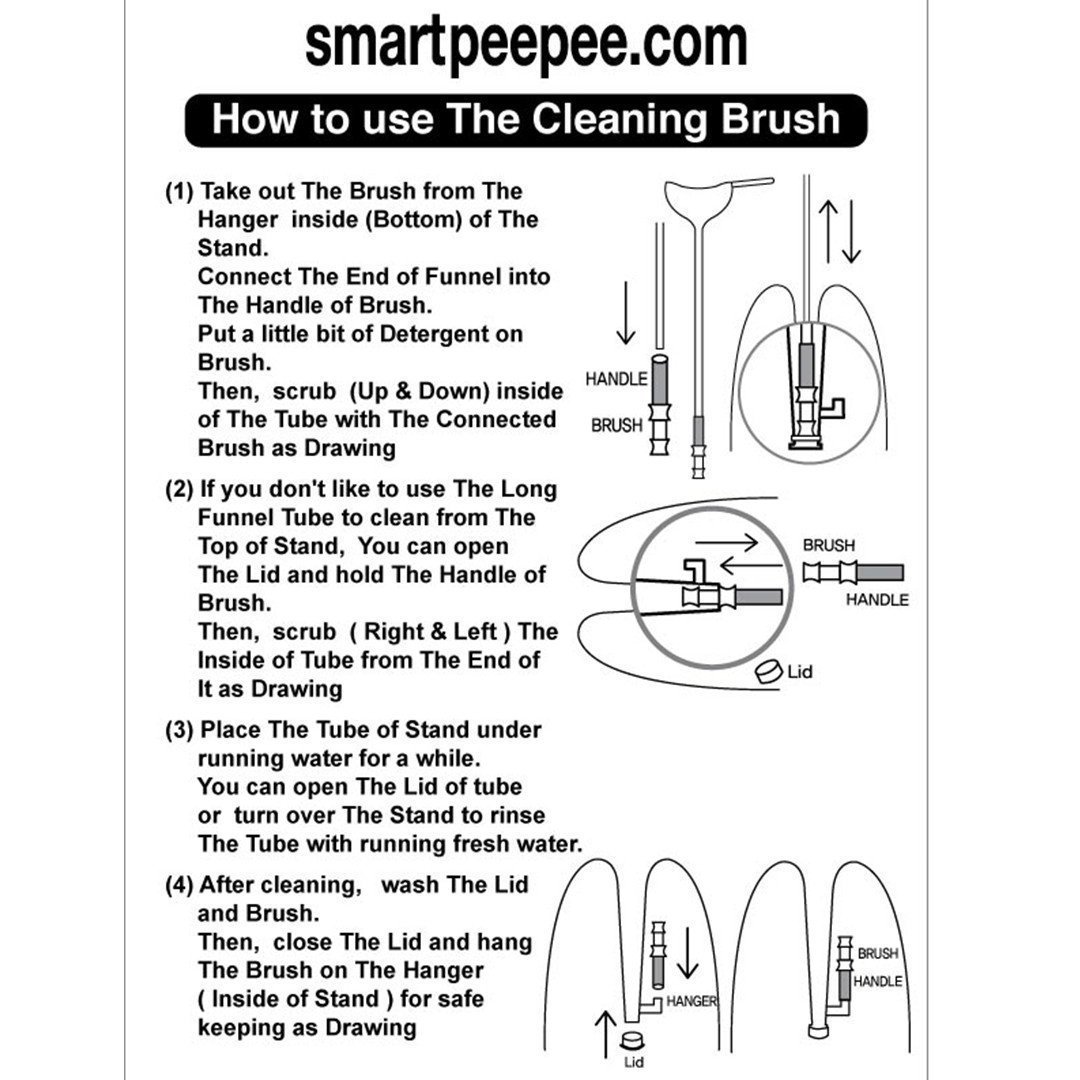 smartpeepee.com

How to use The Cleaning Brush

(1) Take out The Brush from The Hanger inside (Bottom) of The Stand.
Connect The End of Funnel into The Handle of Brush.
Put a little bit of Detergent on Brush.
Then, scrub (Up & Down) inside of The Tube with The Connected Brush as Drawing

HANDLE
BRUSH

(2) If you don't like to use The Long Funnel Tube to clean from The Top of Stand, You can open The Lid and hold The Handle of Brush.
Then, scrub ( Right & Left ) The Inside of Tube from The End of It as Drawing

BRUSH
HANDLE
Lid

(3) Place The Tube of Stand under running water for a while.
You can open The Lid of tube or turn over The Stand to rinse The Tube with running fresh water.

(4) After cleaning, wash The Lid and Brush.
Then, close The Lid and hang The Brush on The Hanger ( Inside of Stand ) for safe keeping as Drawing

HANGER
Lid
BRUSH
HANDLE