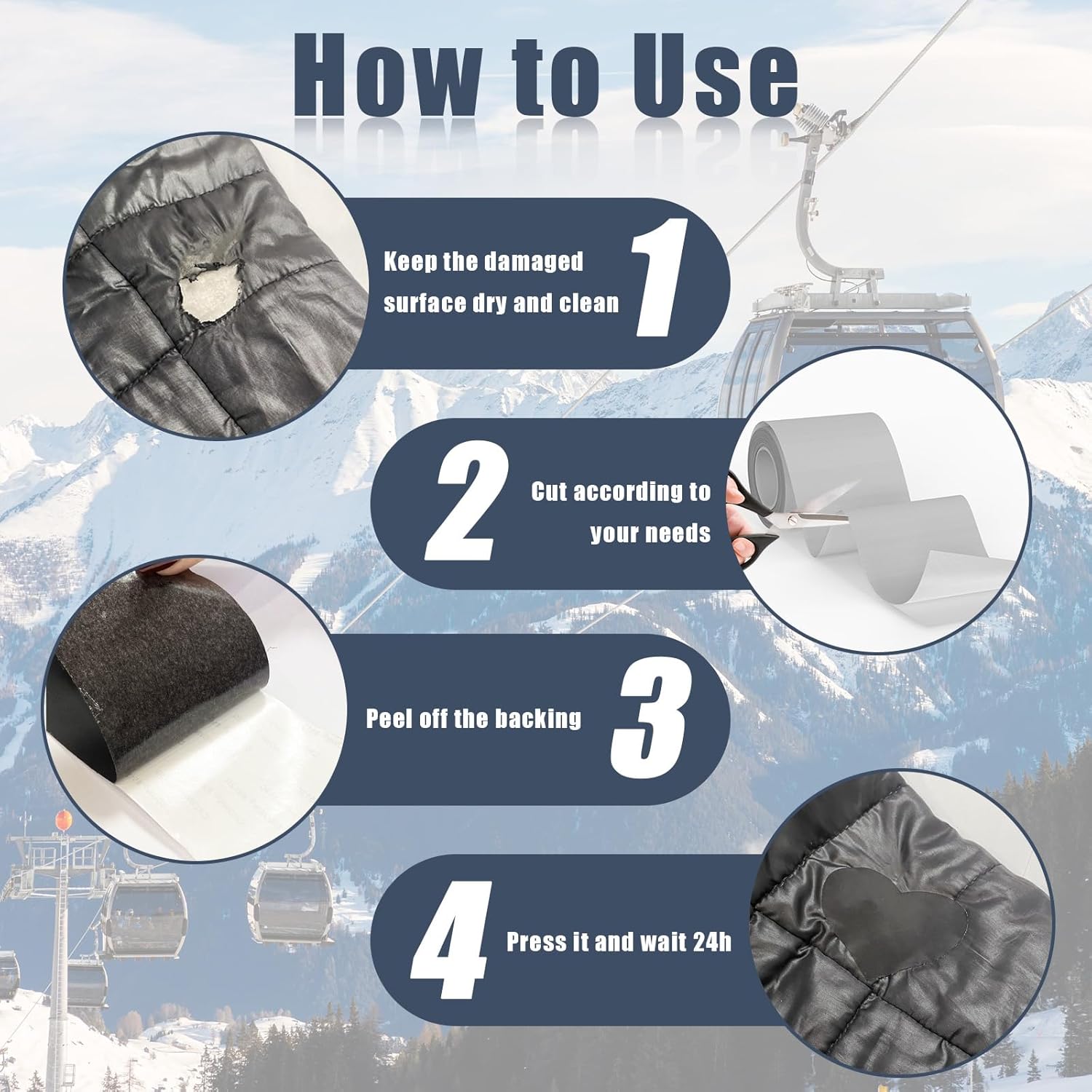 How to Use

Keep the damaged surface dry and clean 1

2 Cut according to your needs

Peel off the backing 3

4 Press it and wait 24h