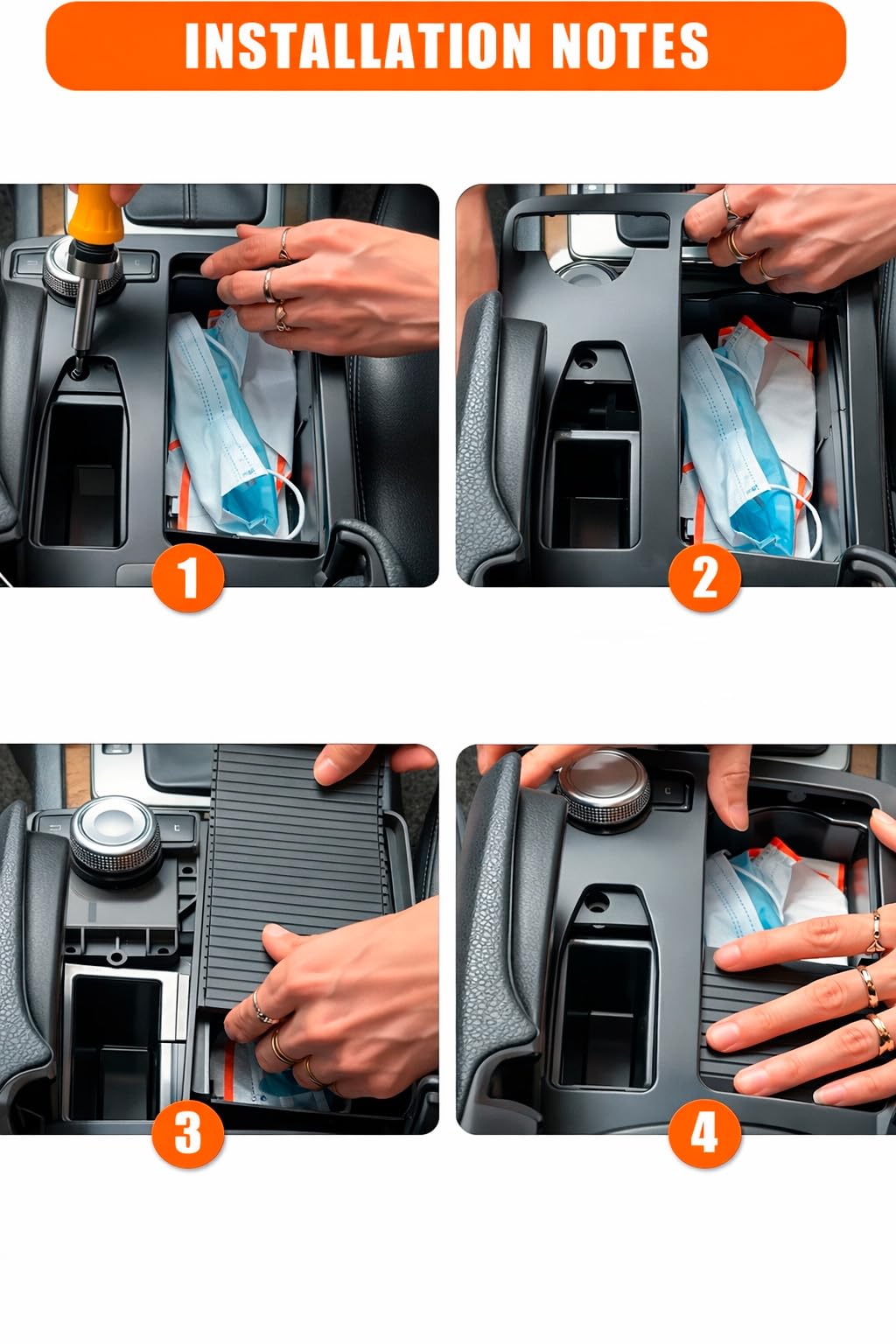 INSTALLATION NOTES

1

2

3

4