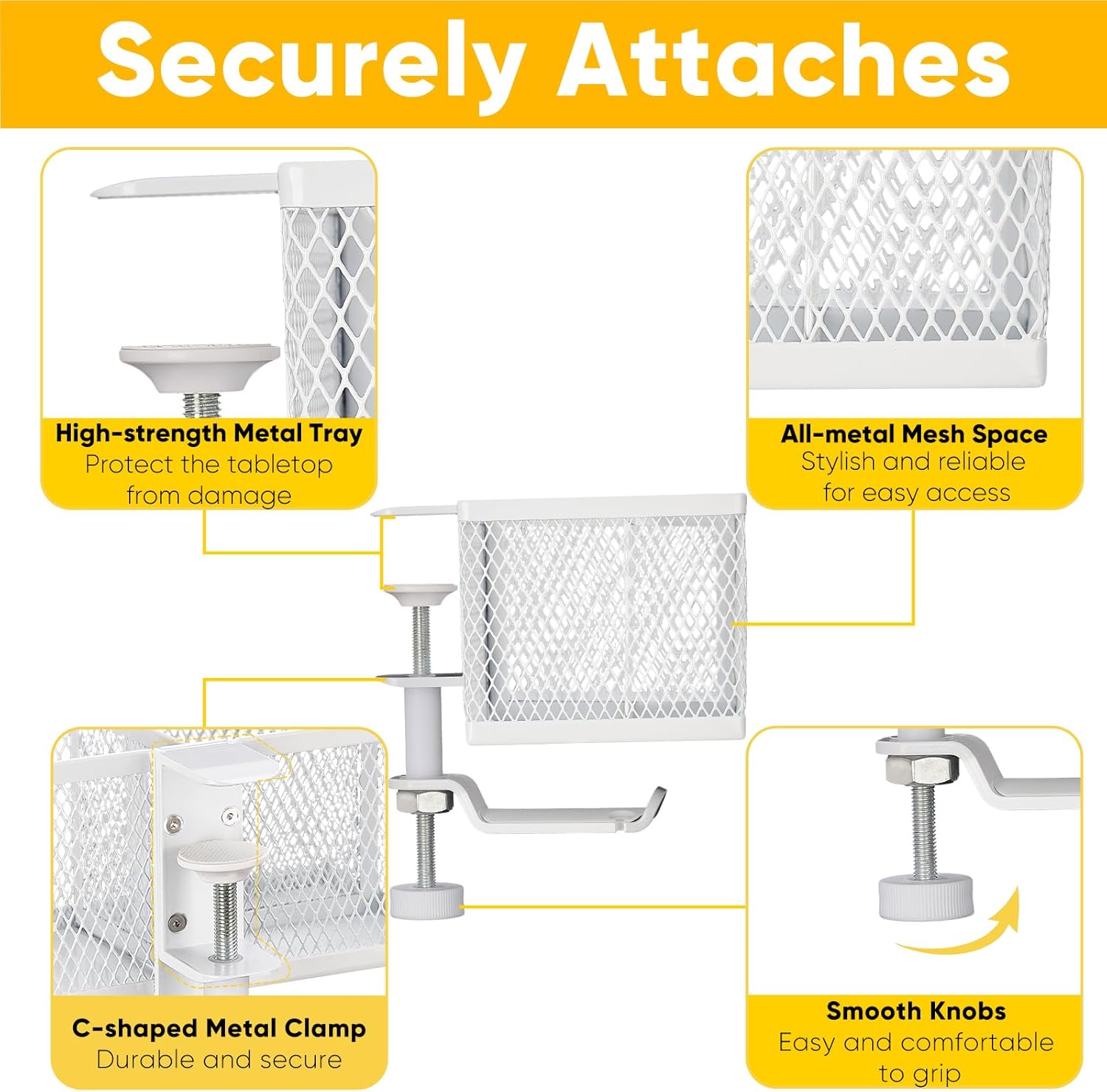 Securely Attaches

High-strength Metal Tray
Protect the tabletop from damage

All-metal Mesh Space
Stylish and reliable for easy access

C-shaped Metal Clamp
Durable and secure

Smooth Knobs
Easy and comfortable to grip