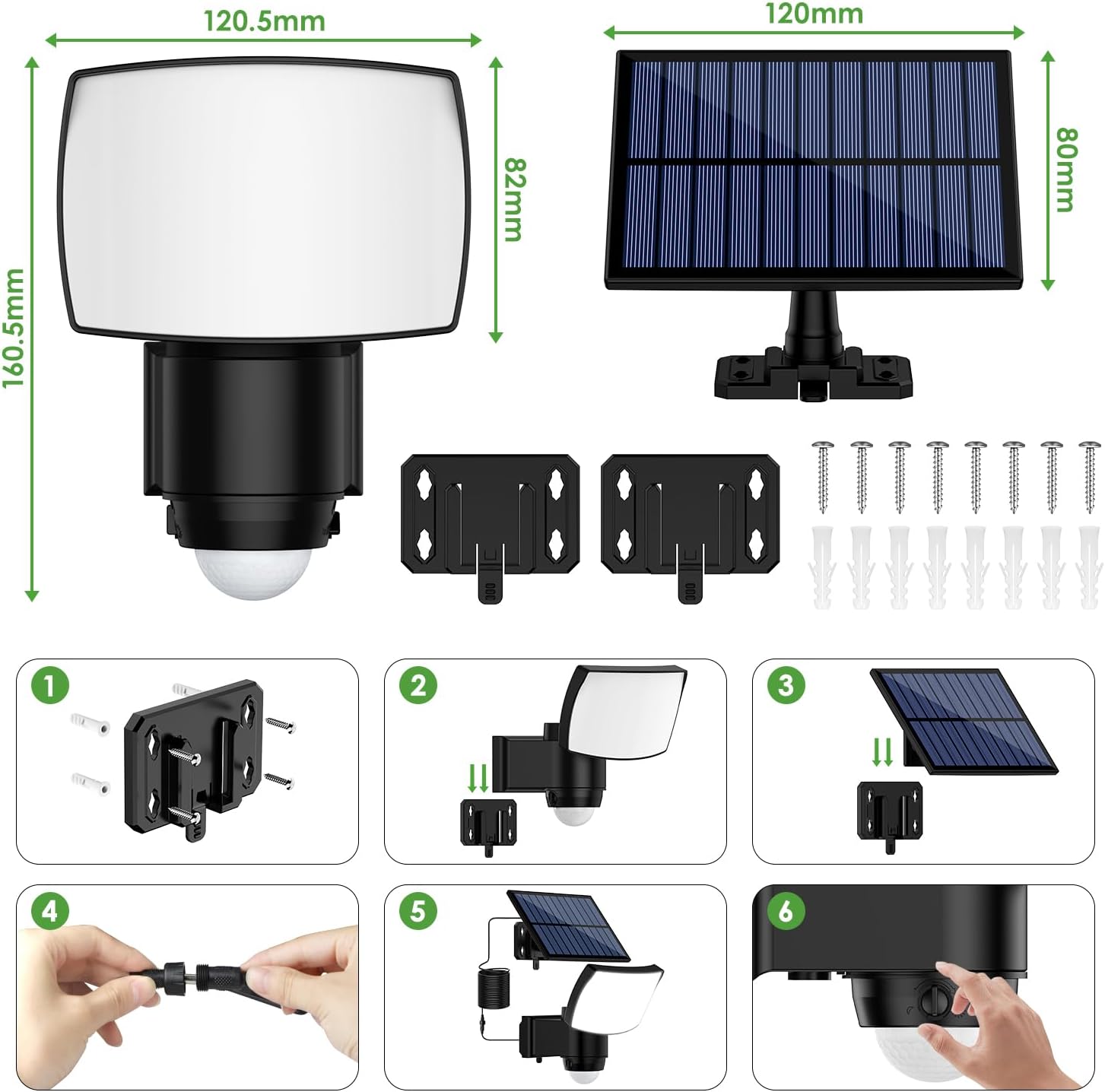 120.5mm

160.5mm

82mm

120mm

80mm

1

2

3

4

5

6