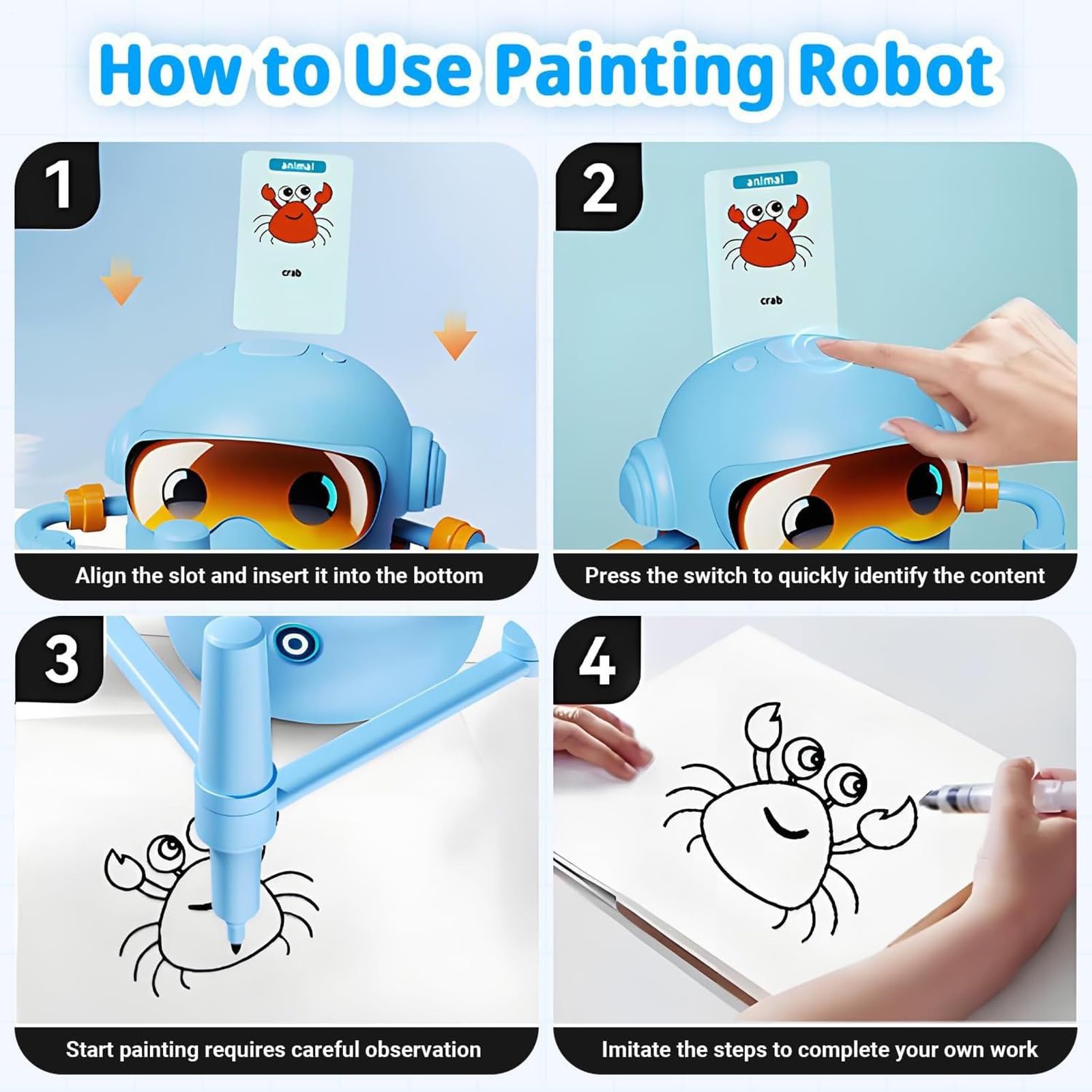 How to Use Painting Robot

1

animal

crab

Align the slot and insert it into the bottom

2

animal

crab

Press the switch to quickly identify the content

3

Start painting requires careful observation

4

Imitate the steps to complete your own work