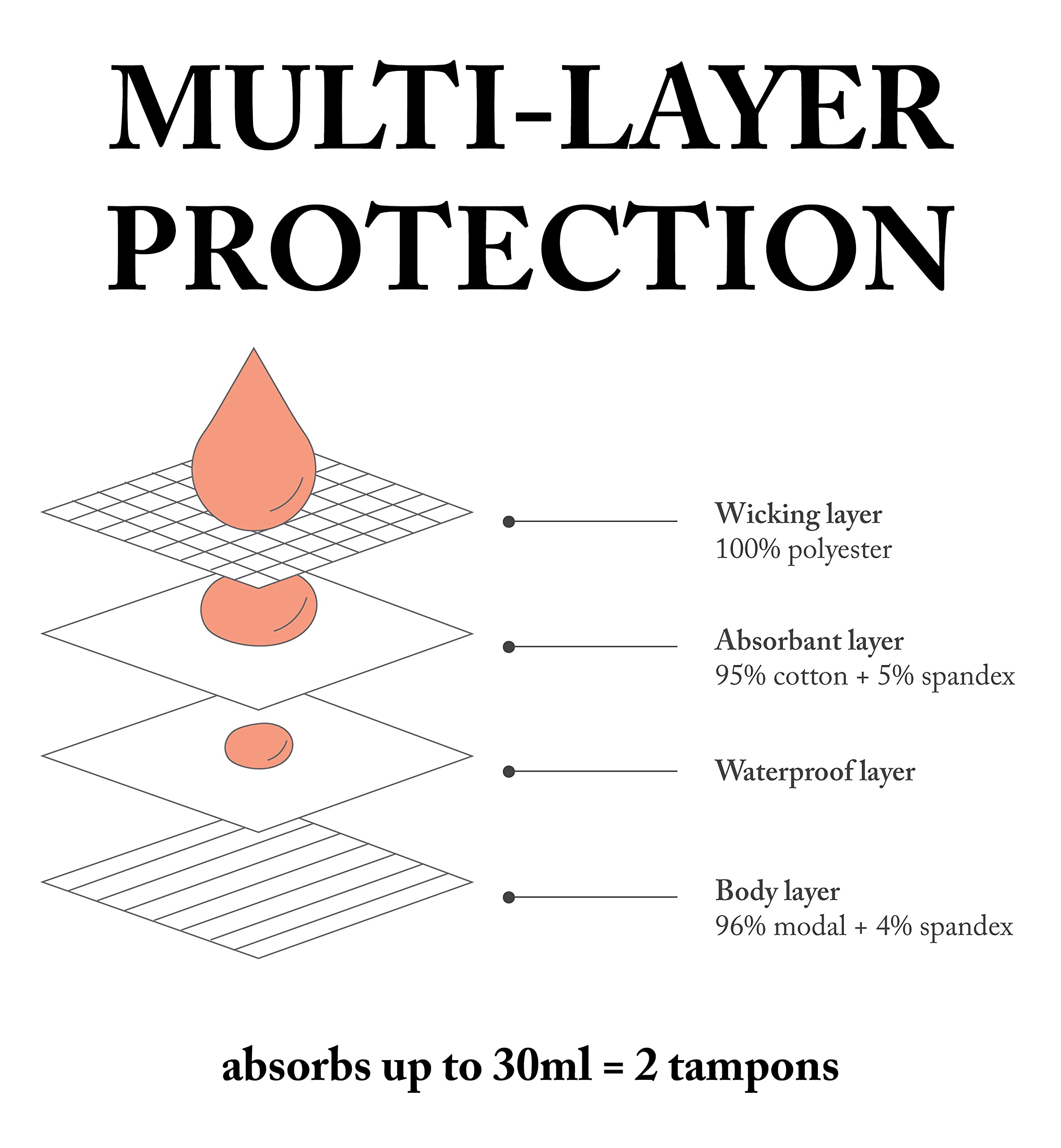 MULTI-LAYER PROTECTION

Wicking layer
100% polyester

Absorbant layer
95% cotton + 5% spandex

Waterproof layer

Body layer
96% modal + 4% spandex

absorbs up to 30ml = 2 tampons