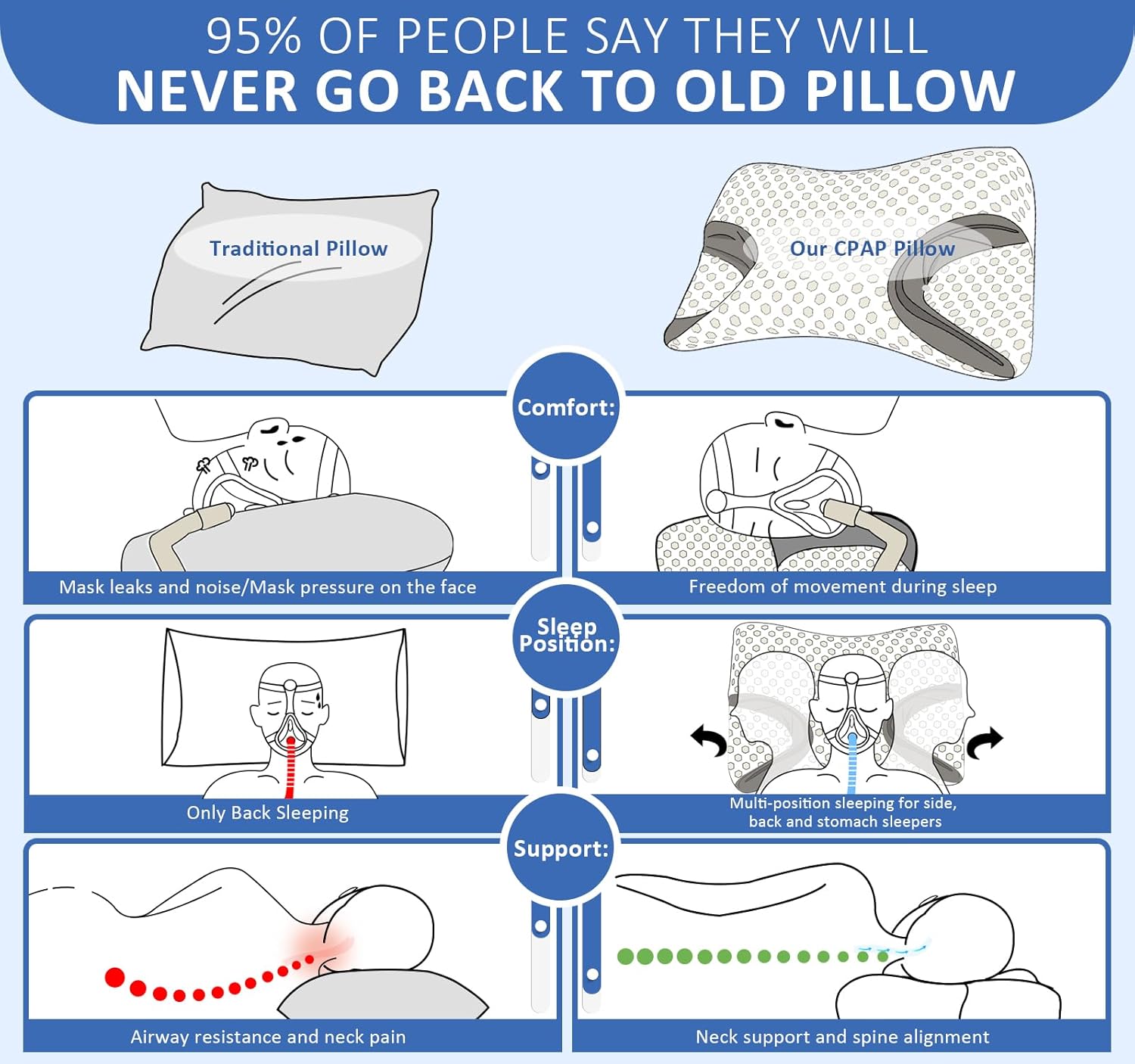 95% OF PEOPLE SAY THEY WILL
NEVER GO BACK TO OLD PILLOW

Traditional Pillow

Our CPAP Pillow

Comfort:

Mask leaks and noise/Mask pressure on the face

Freedom of movement during sleep

Sleep Position:

Only Back Sleeping

Multi-position sleeping for side, back and stomach sleepers

Support:

Airway resistance and neck pain

Neck support and spine alignment