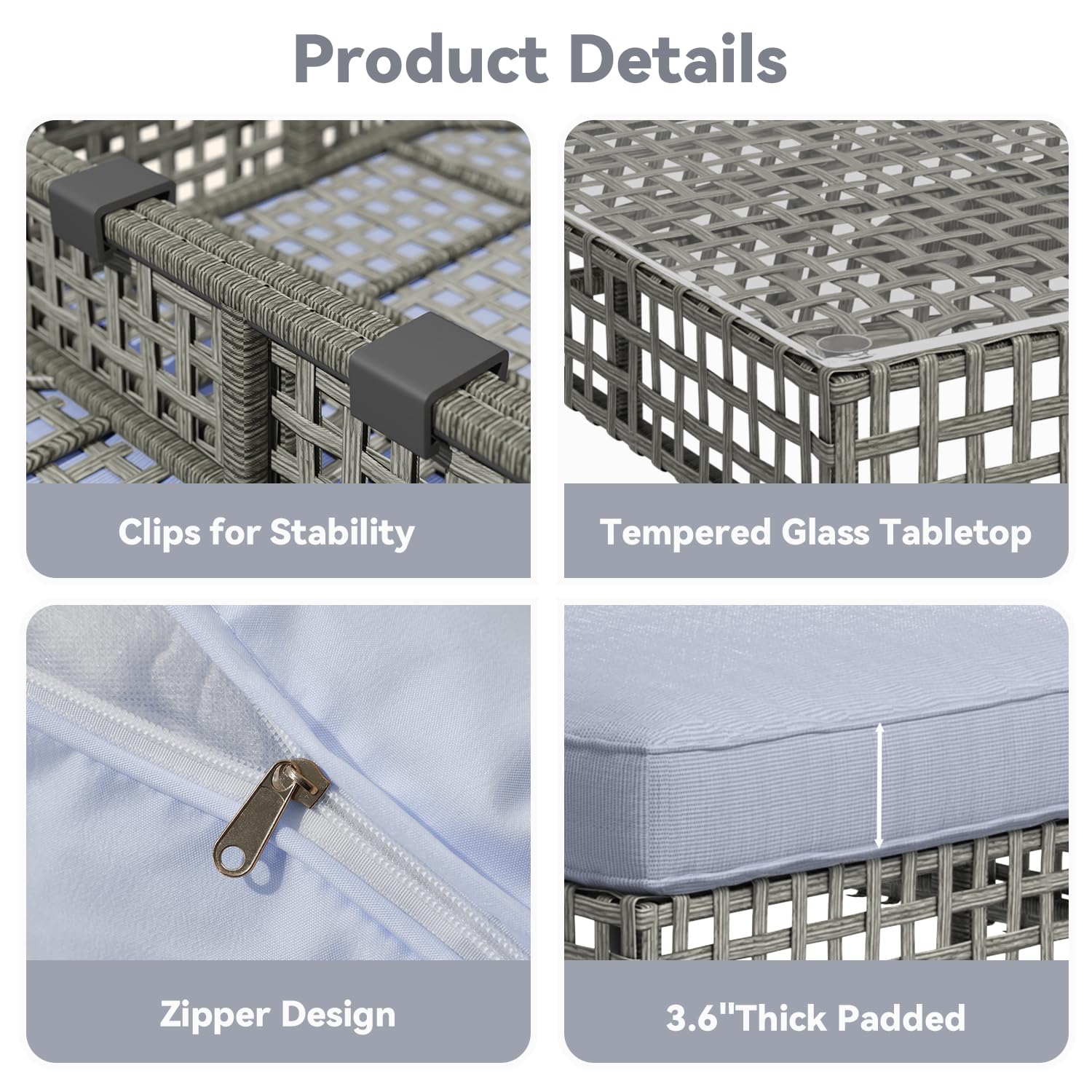 Product Details

Clips for Stability

Tempered Glass Tabletop

Zipper Design

3.6"Thick Padded