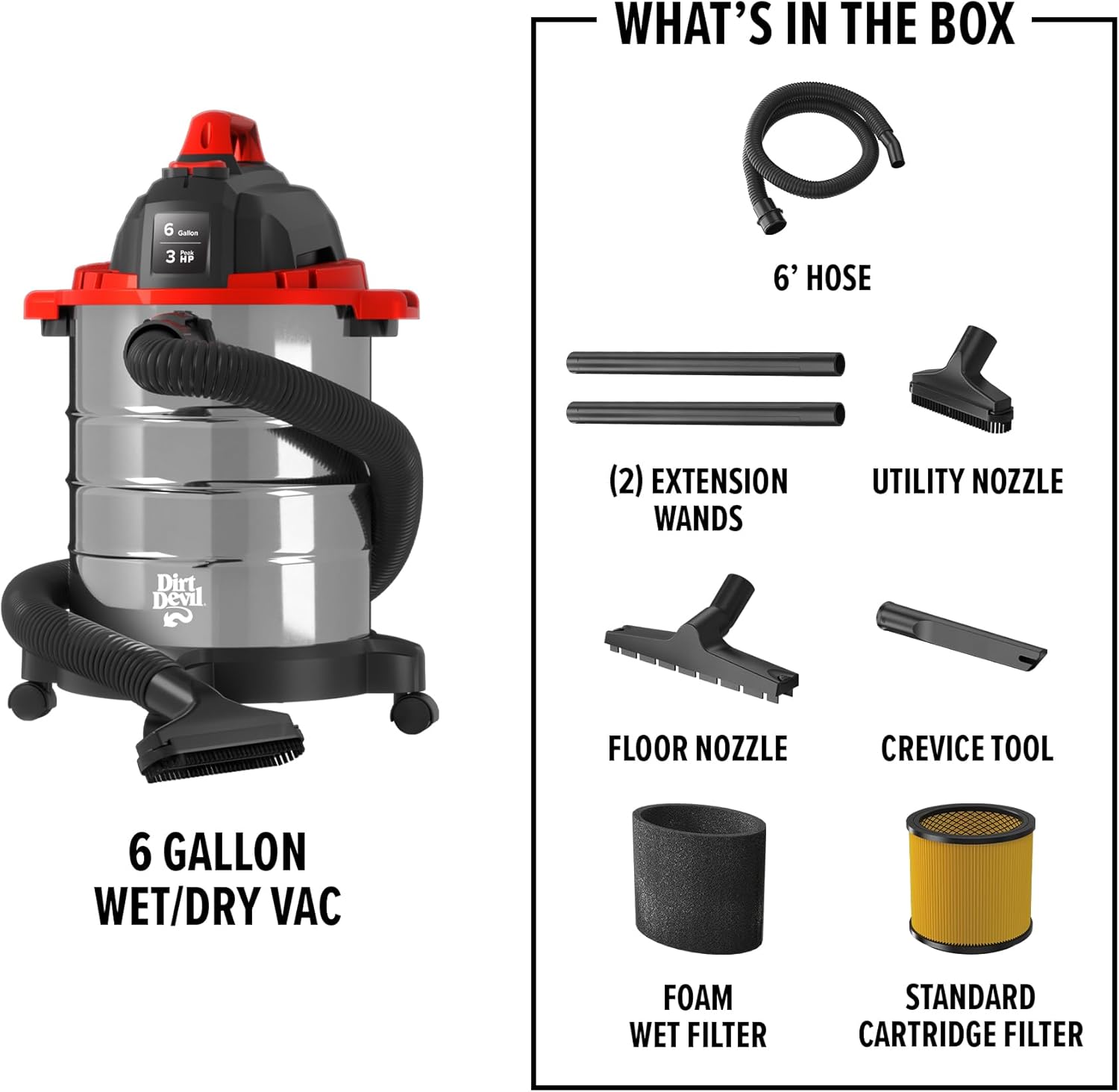 6 Gallon
3 Peak HP

Dirt Devil

6 GALLON
WET/DRY VAC

WHAT'S IN THE BOX

6' HOSE

(2) EXTENSION WANDS

UTILITY NOZZLE

FLOOR NOZZLE

CREVICE TOOL

FOAM WET FILTER

STANDARD CARTRIDGE FILTER