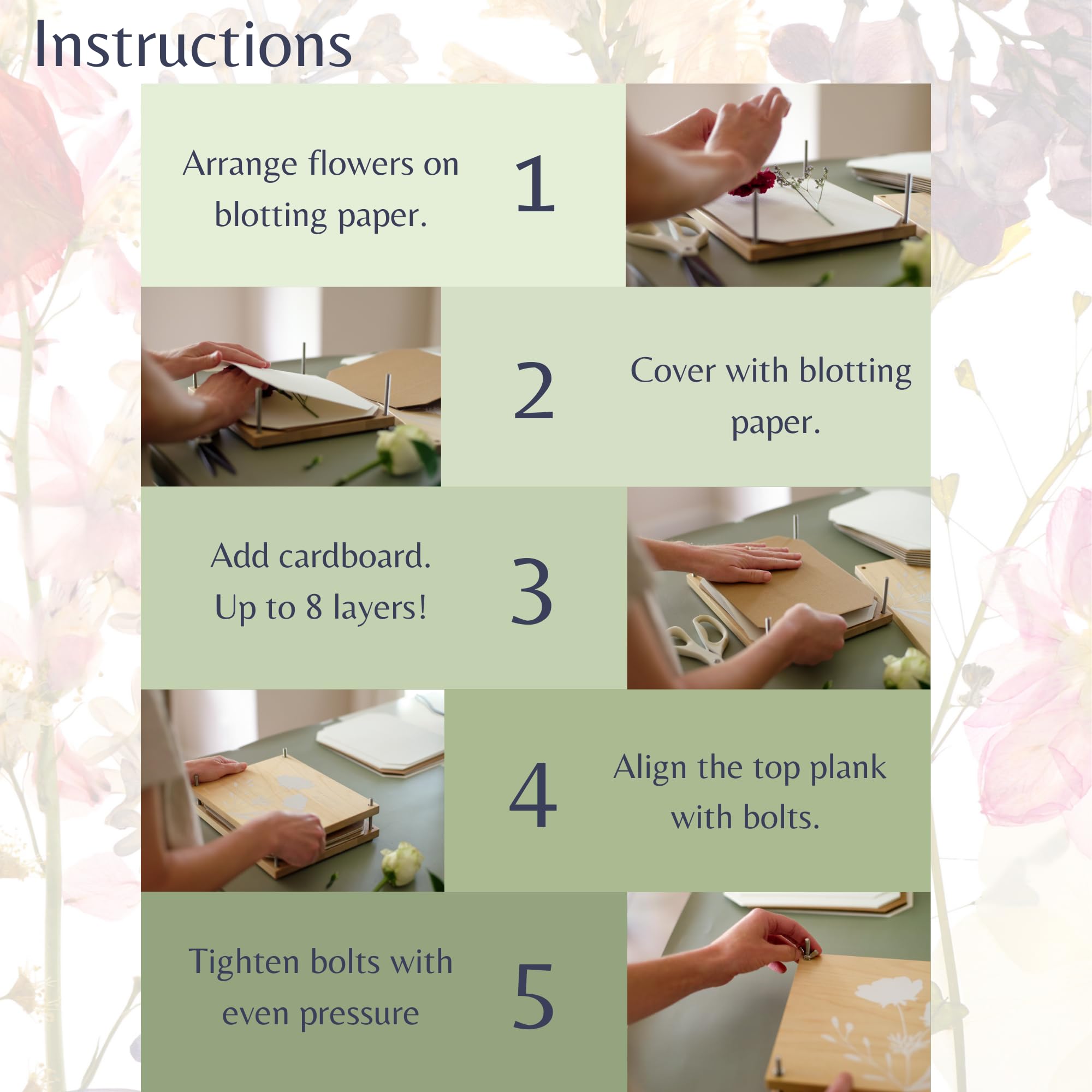 Instructions

Arrange flowers on blotting paper.

1

2

Cover with blotting paper.

Add cardboard. Up to 8 layers!

3

4

Align the top plank with bolts.

Tighten bolts with even pressure

5