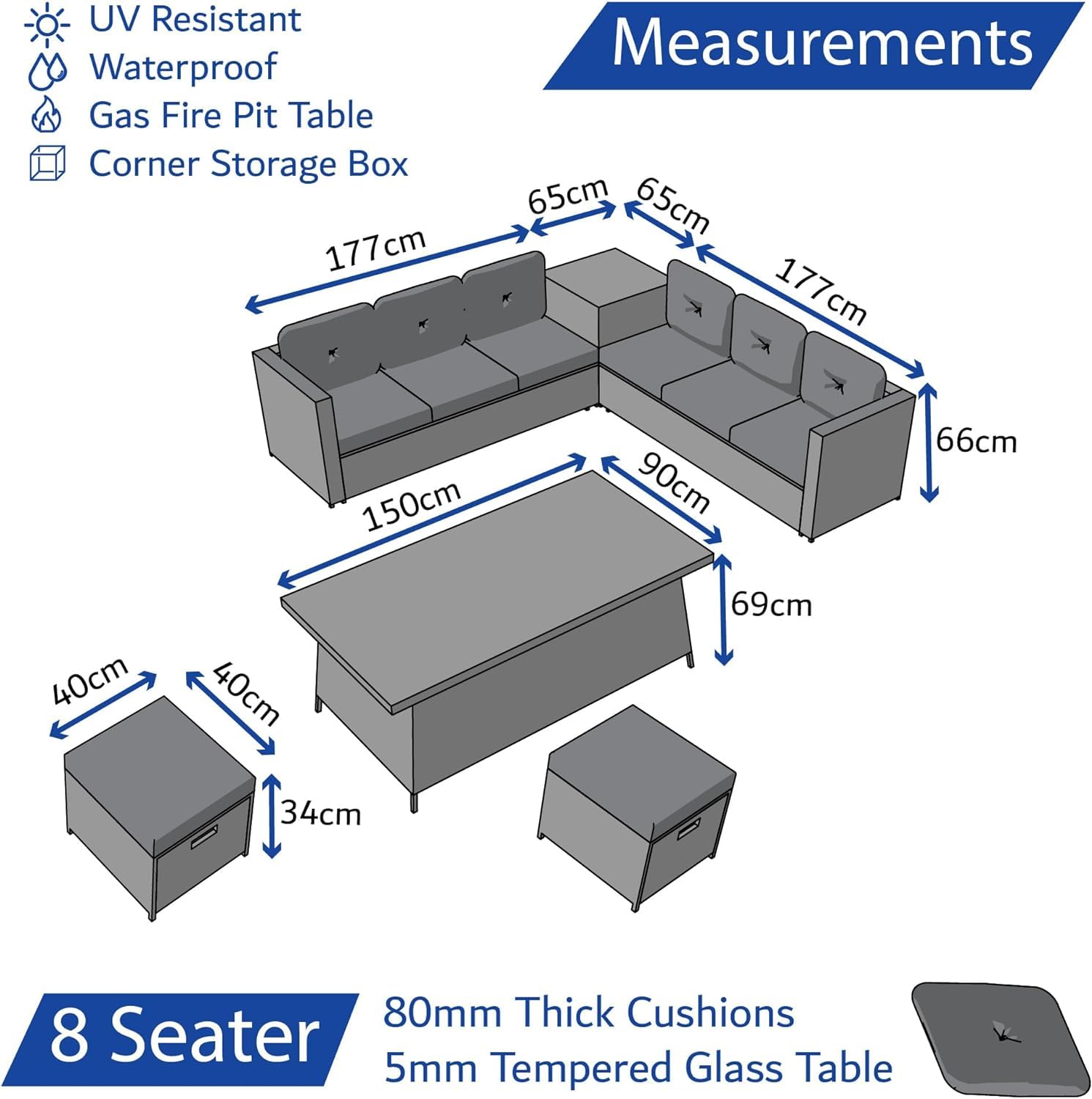 UV Resistant
Waterproof
Gas Fire Pit Table
Corner Storage Box

Measurements

177cm
65cm
65cm
177cm
66cm
150cm
90cm
69cm
40cm
40cm
34cm

8 Seater

80mm Thick Cushions
5mm Tempered Glass Table