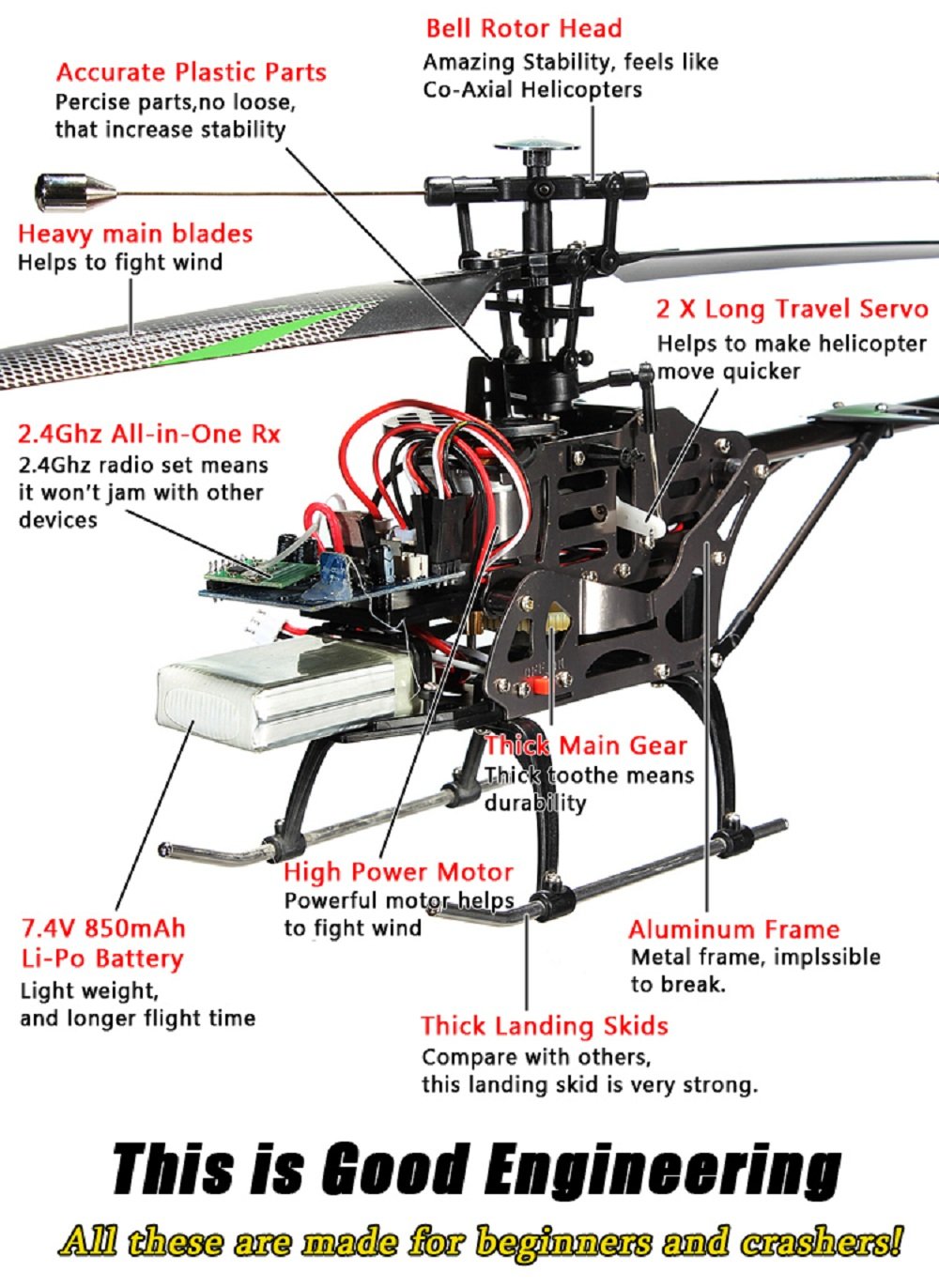 Bell Rotor Head
Amazing Stability, feels like Co-Axial Helicopters

Accurate Plastic Parts
Percise parts,no loose, that increase stability

Heavy main blades
Helps to fight wind

2 X Long Travel Servo
Helps to make helicopter move quicker

2.4Ghz All-in-One Rx
2.4Ghz radio set means it won't jam with other devices

Thick Main Gear
Thick toothe means durability

High Power Motor
Powerful motor helps to fight wind

7.4V 850mAh
Li-Po Battery
Light weight, and longer flight time

Aluminum Frame
Metal frame, implssible to break.

Thick Landing Skids
Compare with others, this landing skid is very strong.

This is Good Engineering

All these are made for beginners and crashers!