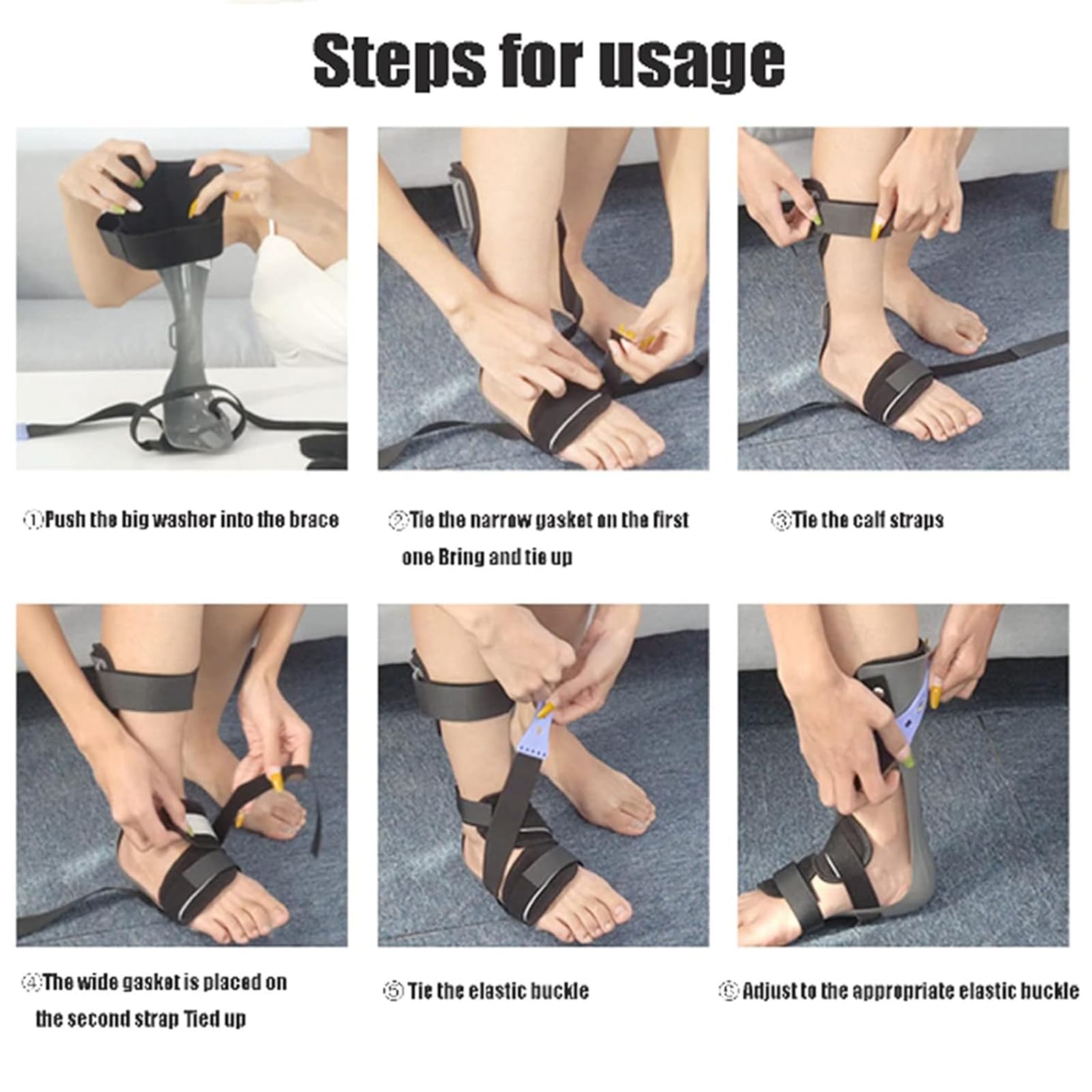 Steps for usage

①Push the big washer into the brace

②Tie the narrow gasket on the first one Bring and tie up

③Tie the calf straps

④The wide gasket is placed on the second strap Tied up

⑤ Tie the elastic buckle

⑥ Adjust to the appropriate elastic buckle