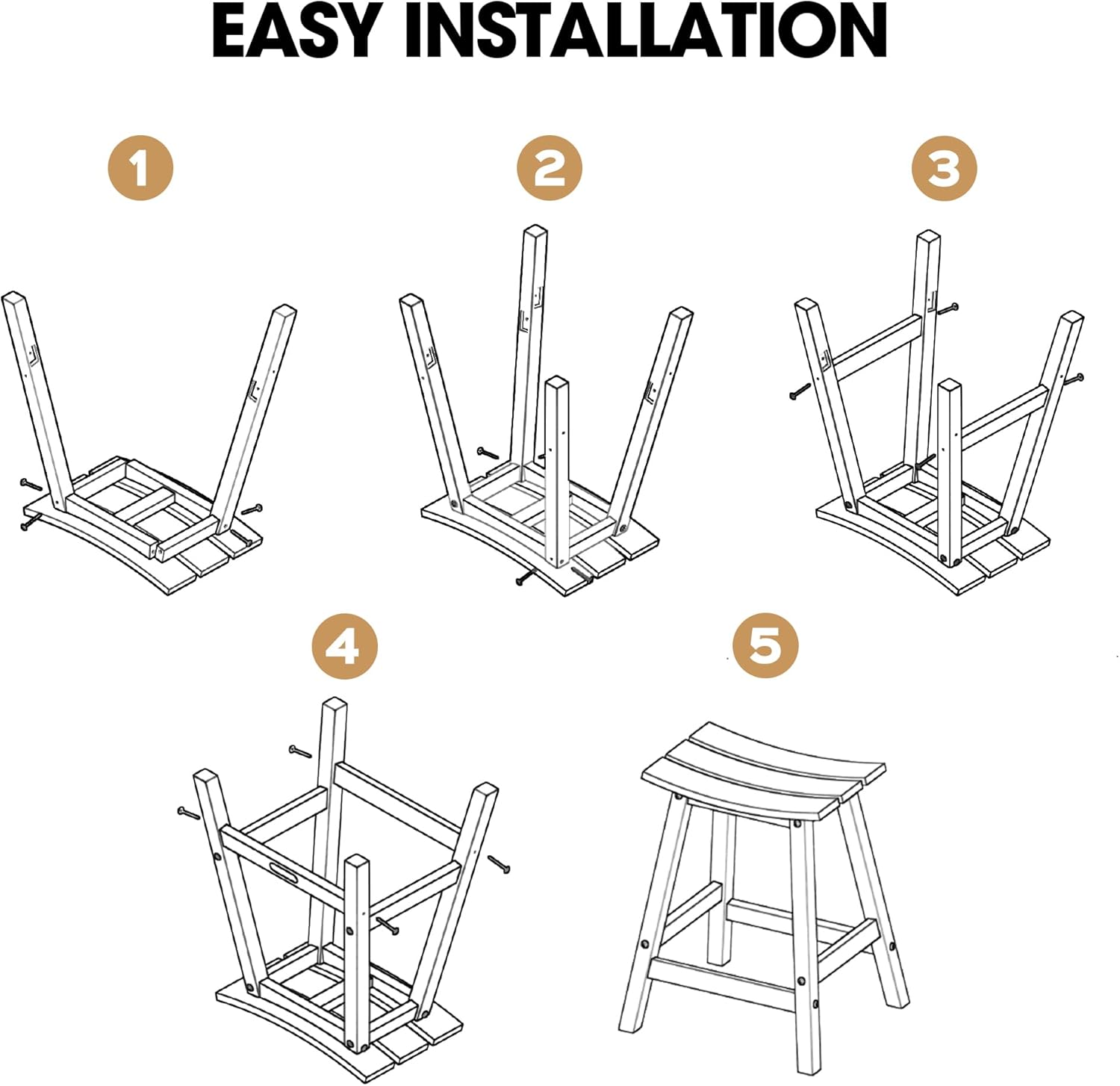 EASY INSTALLATION

1

2

3

4

5