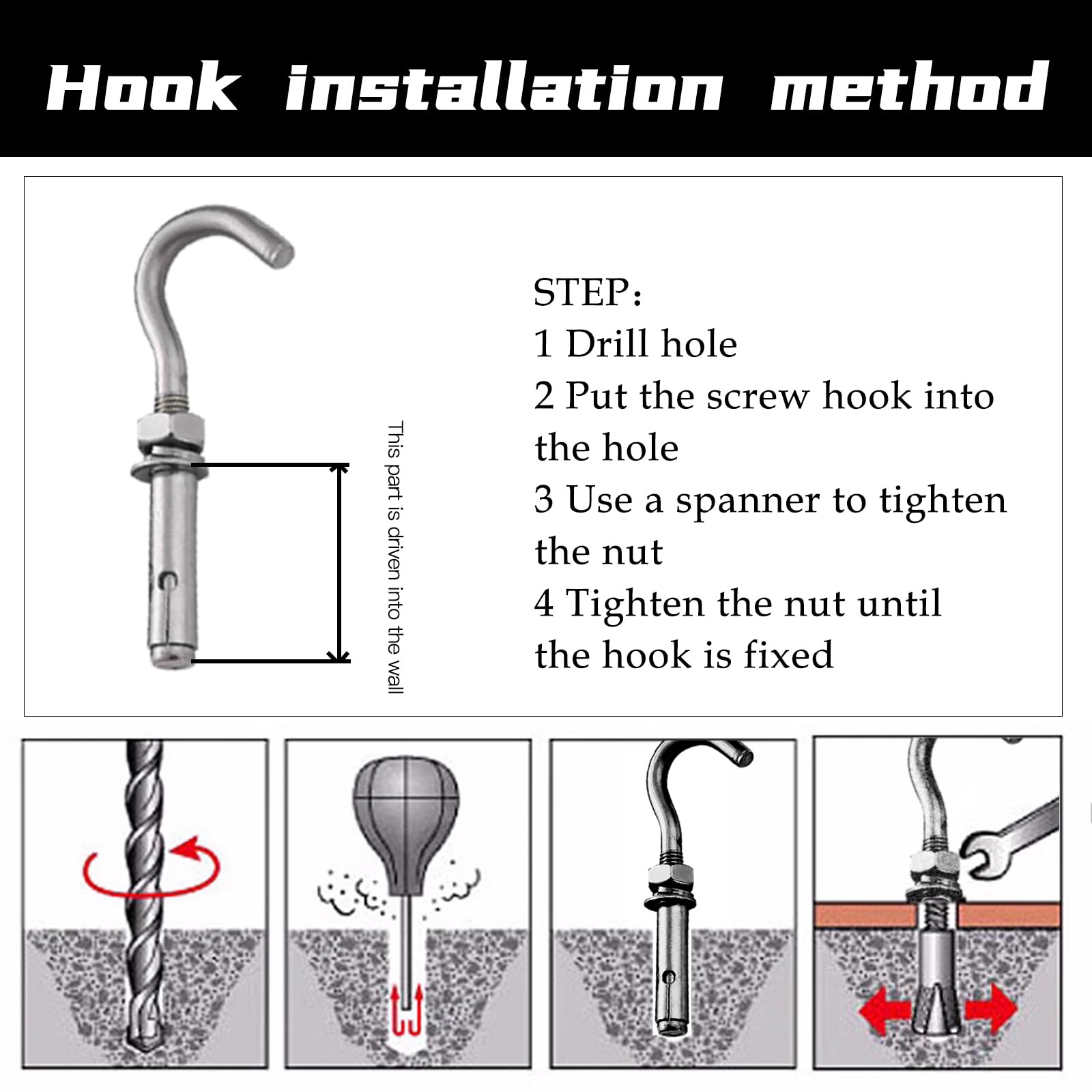 Hook installation method

This part is driven into the wall

STEP:
1 Drill hole
2 Put the screw hook into the hole
3 Use a spanner to tighten the nut
4 Tighten the nut until the hook is fixed