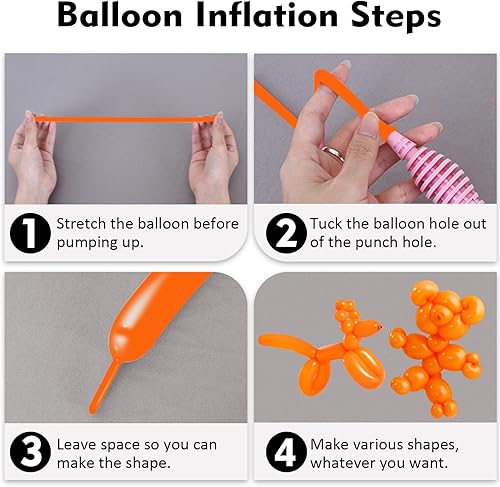 Balloon Inflation Steps

1 Stretch the balloon before pumping up.

2 Tuck the balloon hole out of the punch hole.

3 Leave space so you can make the shape.

4 Make various shapes, whatever you want.