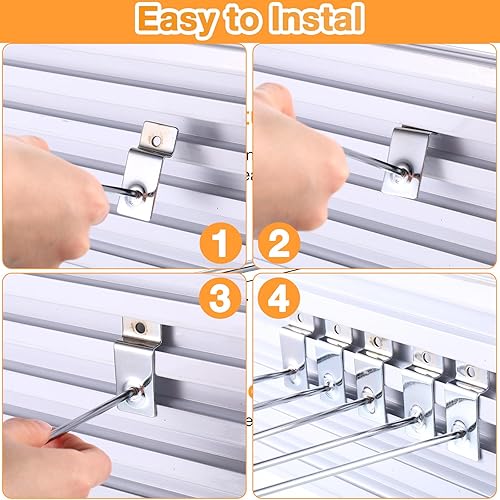 Easy to Instal

1

2

3

4