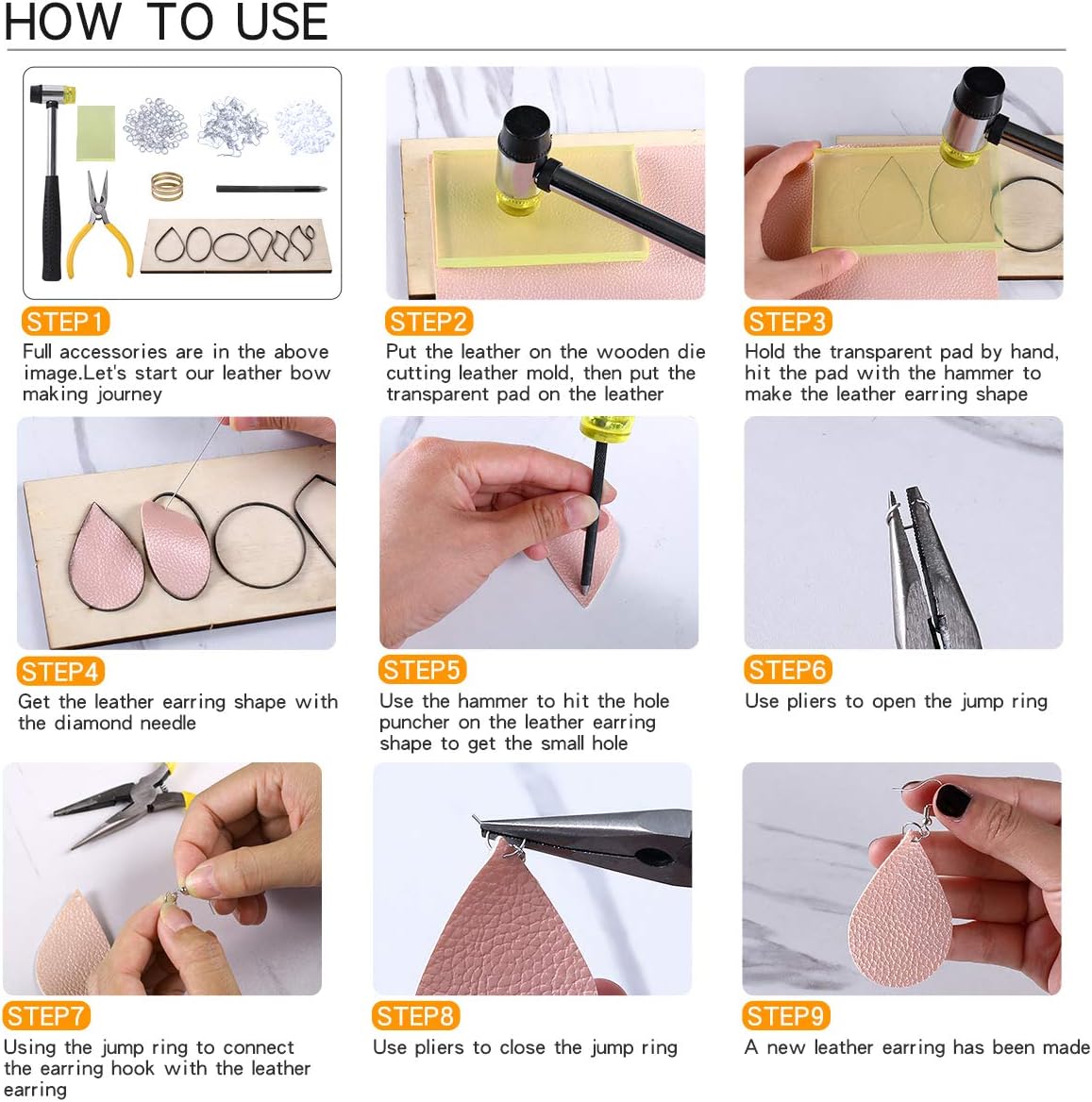 HOW TO USE

STEP1
Full accessories are in the above image.Let's start our leather bow making journey

STEP2
Put the leather on the wooden die cutting leather mold, then put the transparent pad on the leather

STEP3
Hold the transparent pad by hand, hit the pad with the hammer to make the leather earring shape

STEP4
Get the leather earring shape with the diamond needle

STEP5
Use the hammer to hit the hole puncher on the leather earring shape to get the small hole

STEP6
Use pliers to open the jump ring

STEP7
Using the jump ring to connect the earring hook with the leather earring

STEP8
Use pliers to close the jump ring

STEP9
A new leather earring has been made