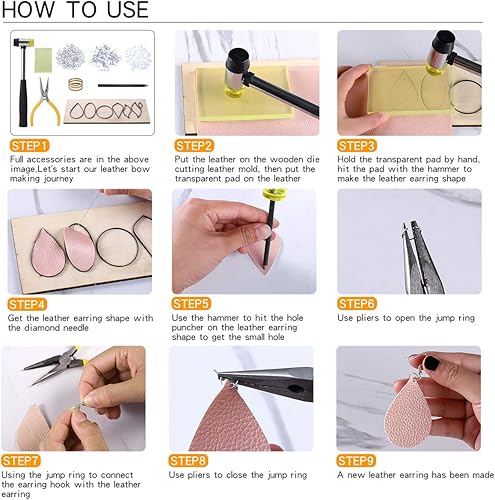 HOW TO USE

STEP1
Full accessories are in the above image.Let's start our leather bow making journey

STEP2
Put the leather on the wooden die cutting leather mold, then put the transparent pad on the leather

STEP3
Hold the transparent pad by hand, hit the pad with the hammer to make the leather earring shape

STEP4
Get the leather earring shape with the diamond needle

STEP5
Use the hammer to hit the hole puncher on the leather earring shape to get the small hole

STEP6
Use pliers to open the jump ring

STEP7
Using the jump ring to connect the earring hook with the leather earring

STEP8
Use pliers to close the jump ring

STEP9
A new leather earring has been made