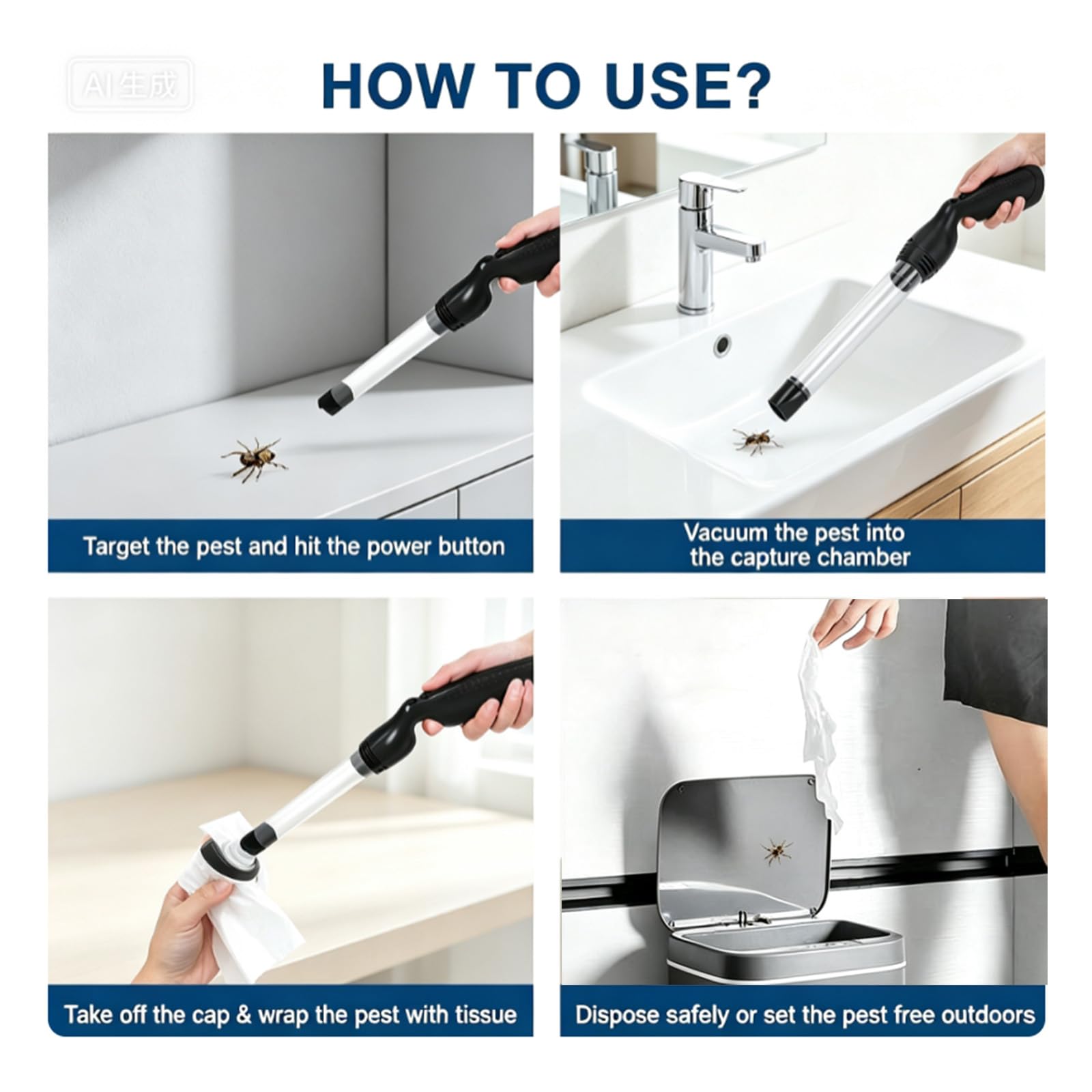 AI生成

HOW TO USE?

Target the pest and hit the power button

Vacuum the pest into the capture chamber

Take off the cap & wrap the pest with tissue

Dispose safely or set the pest free outdoors