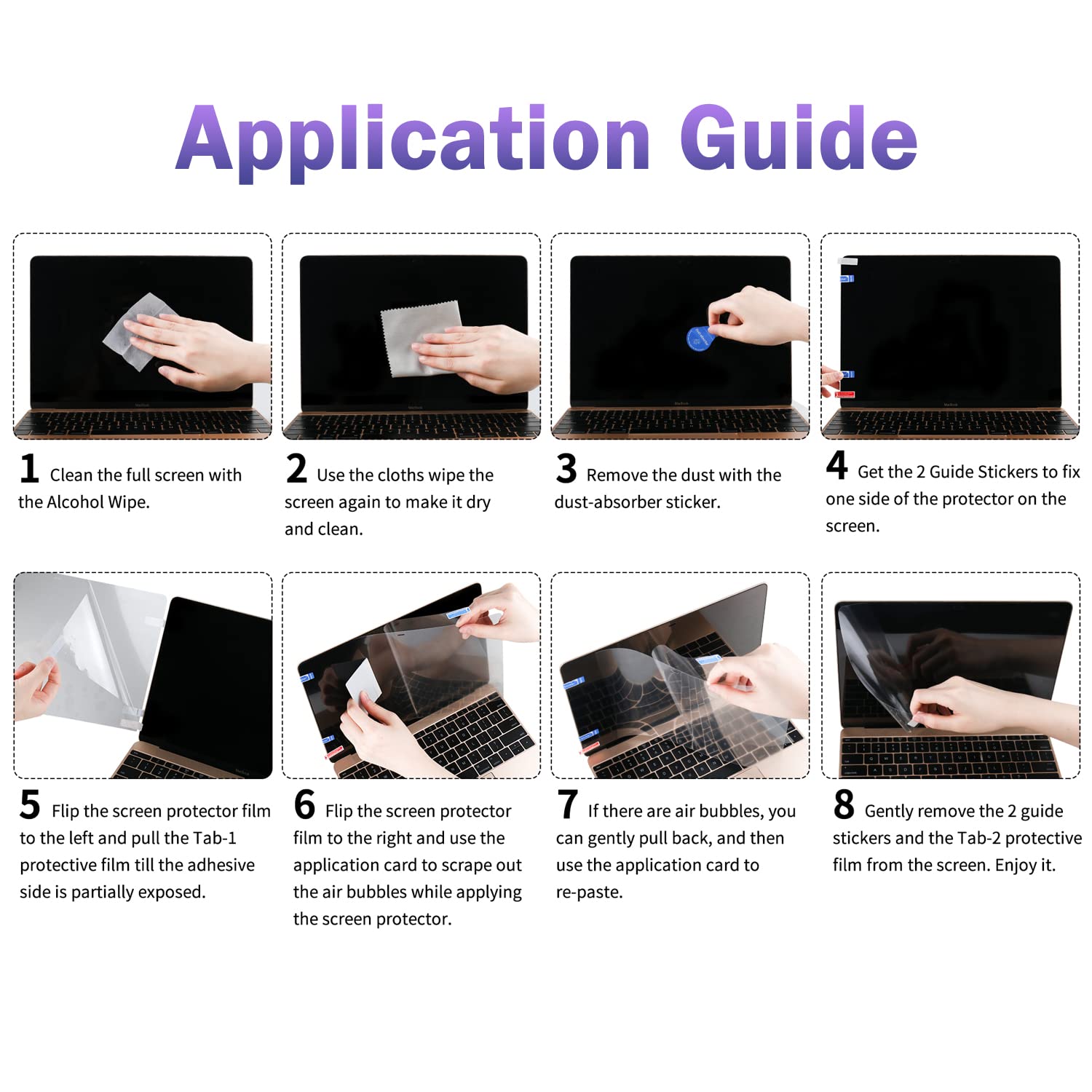 Application Guide

1 Clean the full screen with the Alcohol Wipe.

2 Use the cloths wipe the screen again to make it dry and clean.

3 Remove the dust with the dust-absorber sticker.

4 Get the 2 Guide Stickers to fix one side of the protector on the screen.

5 Flip the screen protector film to the left and pull the Tab-1 protective film till the adhesive side is partially exposed.

6 Flip the screen protector film to the right and use the application card to scrape out the air bubbles while applying the screen protector.

7 If there are air bubbles, you can gently pull back, and then use the application card to re-paste.

8 Gently remove the 2 guide stickers and the Tab-2 protective film from the screen. Enjoy it.