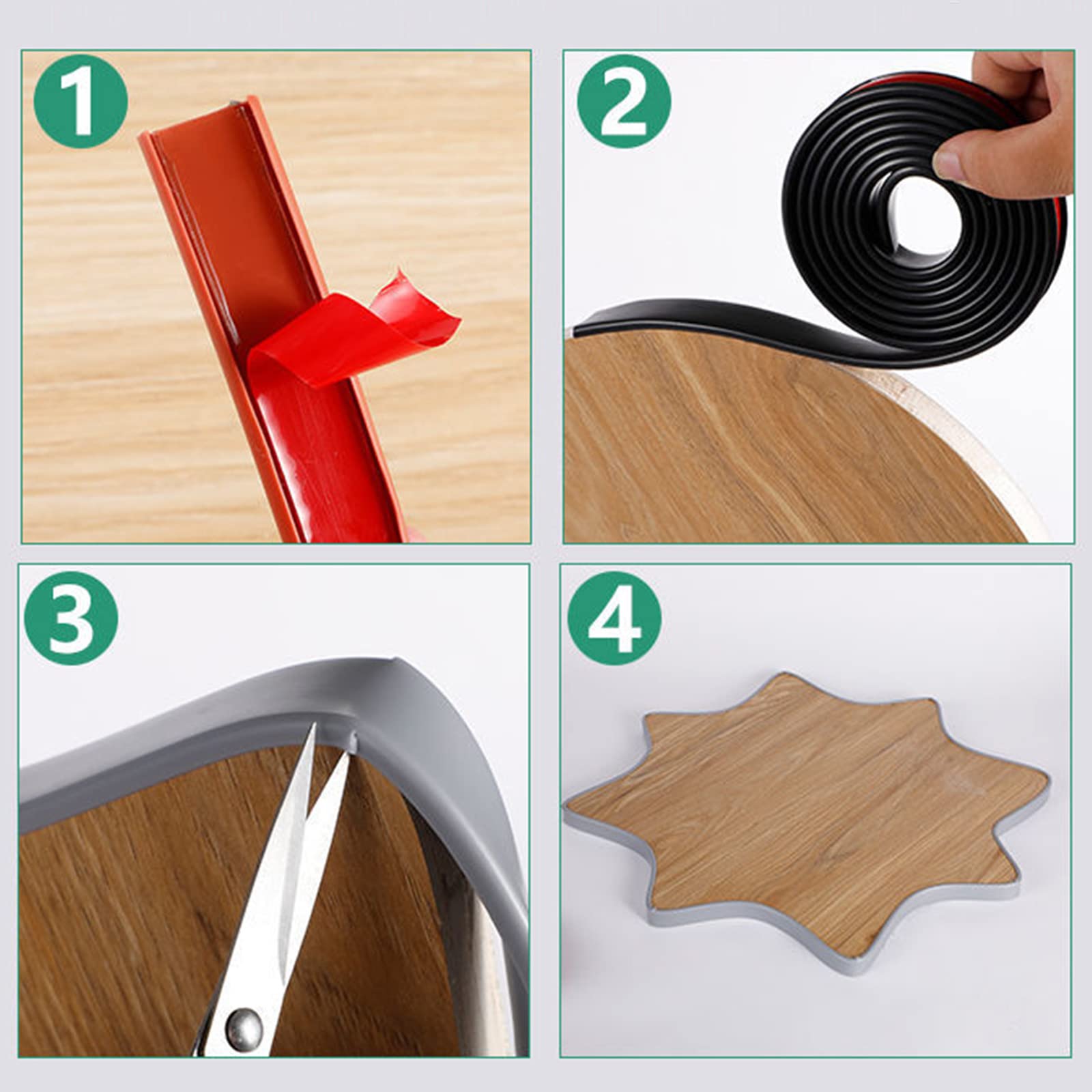 1

2

3

4