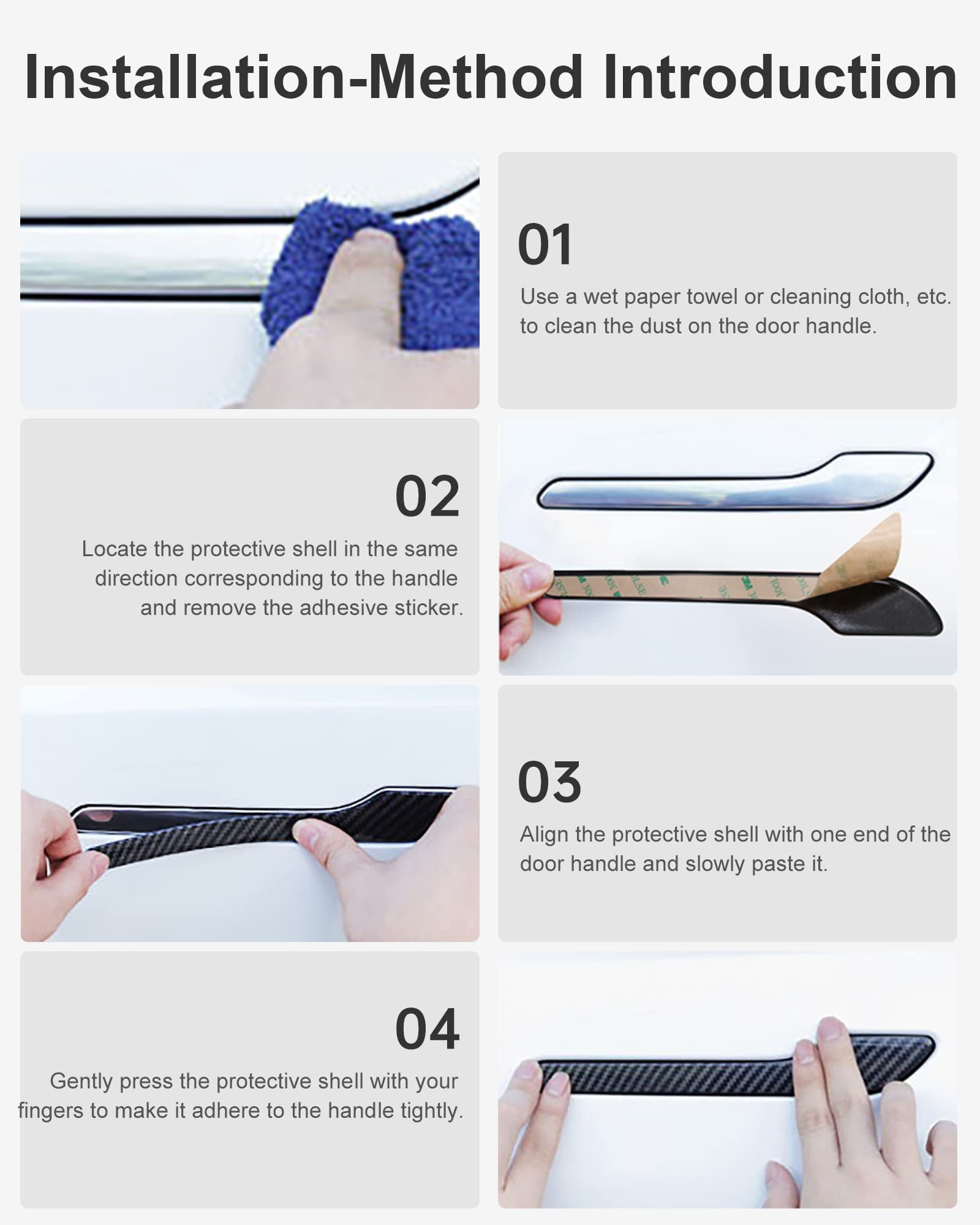 Installation-Method Introduction

01

Use a wet paper towel or cleaning cloth, etc. to clean the dust on the door handle.

02

Locate the protective shell in the same direction corresponding to the handle and remove the adhesive sticker.

03

Align the protective shell with one end of the door handle and slowly paste it.

04

Gently press the protective shell with your fingers to make it adhere to the handle tightly.