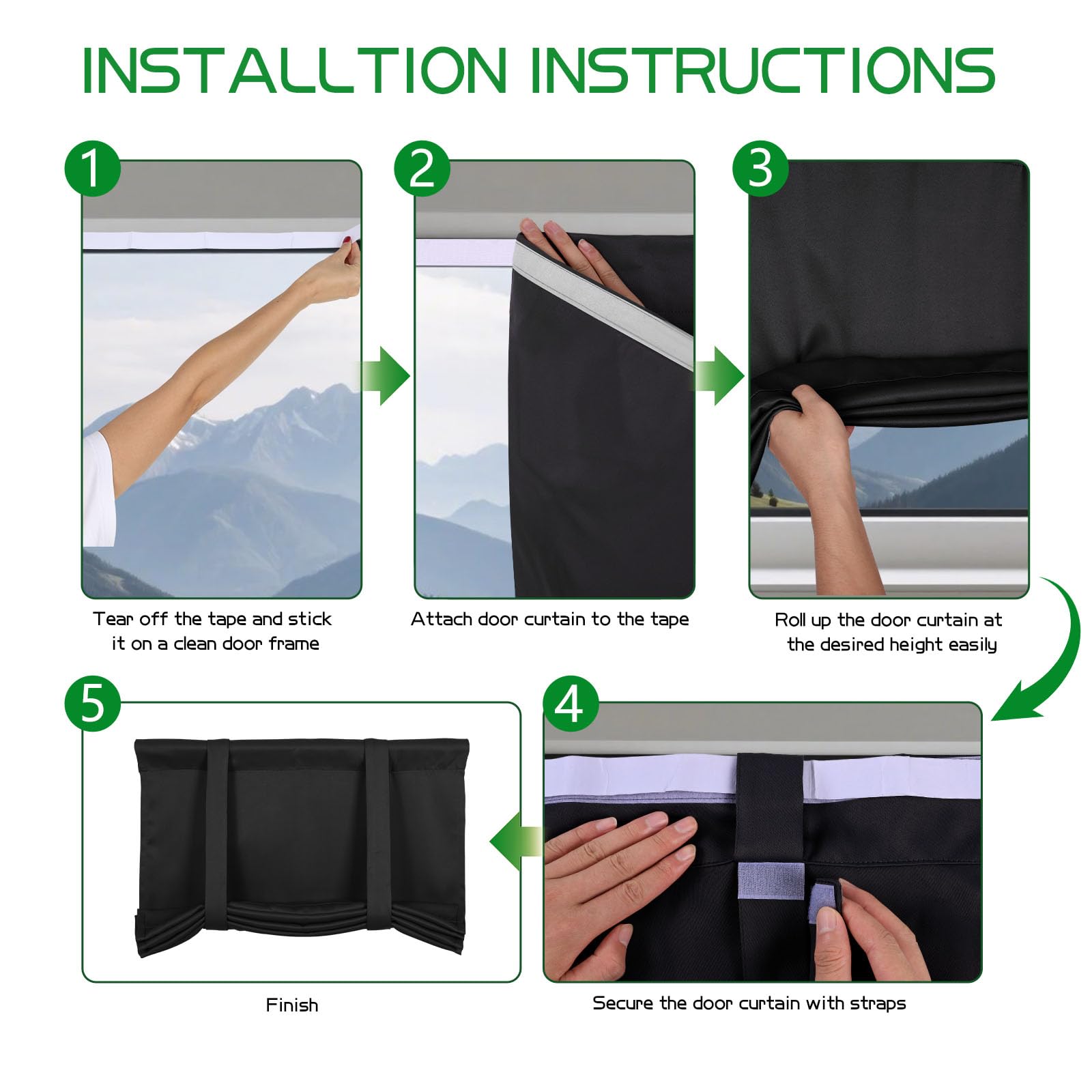 INSTALLTION INSTRUCTIONS

1

Tear off the tape and stick it on a clean door frame

2

Attach door curtain to the tape

3

Roll up the door curtain at the desired height easily

4

Secure the door curtain with straps

5

Finish