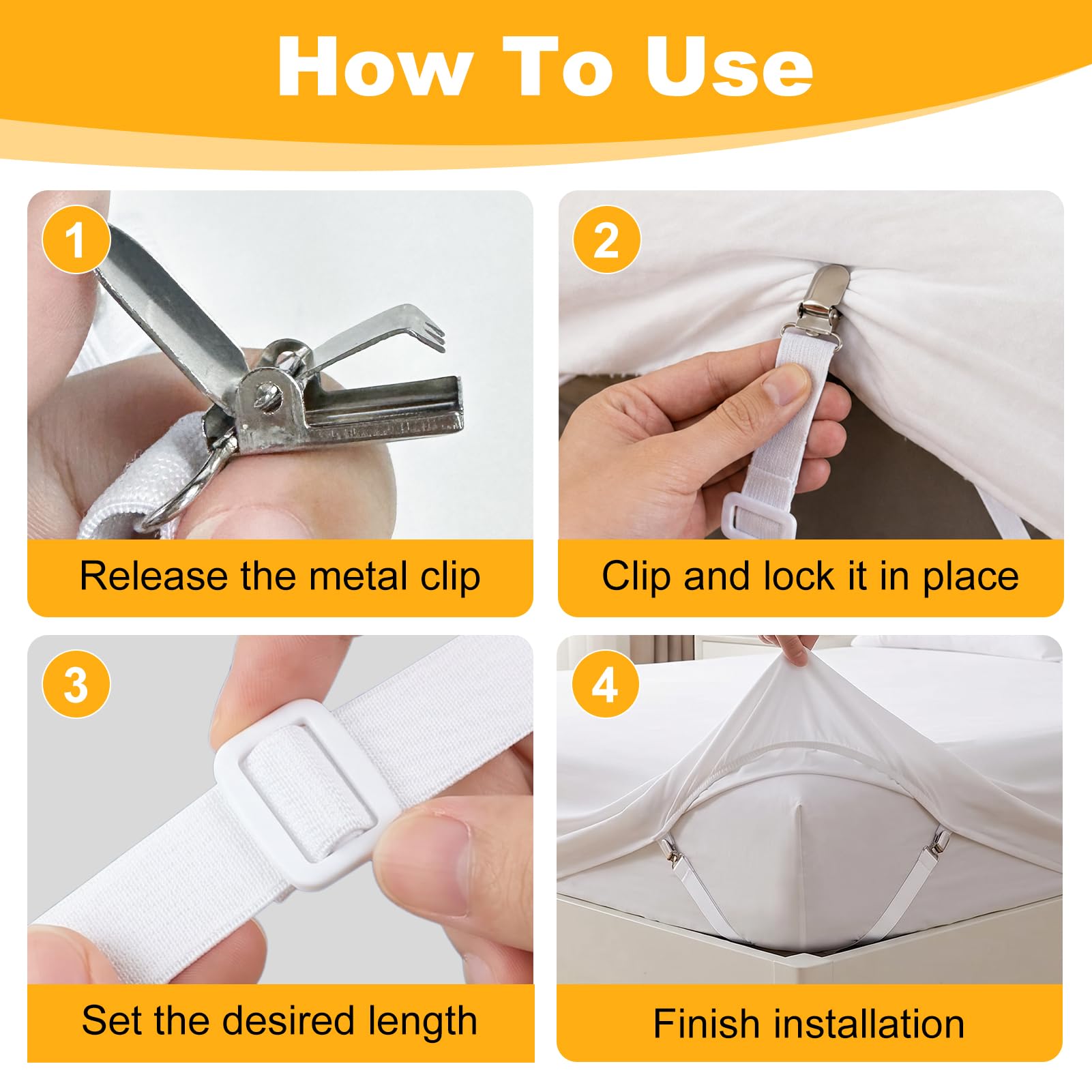 How To Use

1

Release the metal clip

2

Clip and lock it in place

3

Set the desired length

4

Finish installation