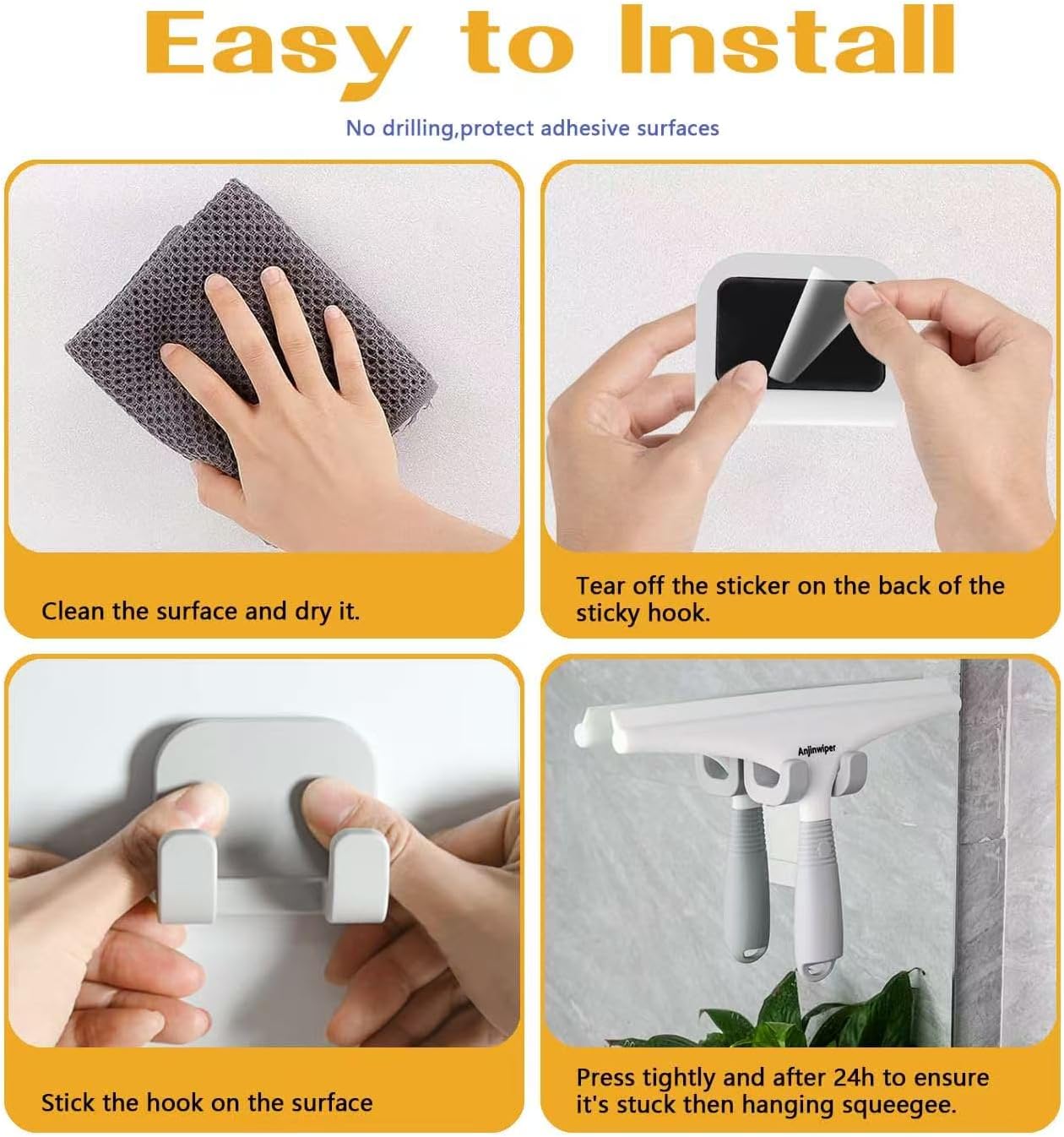 Easy to Install

No drilling,protect adhesive surfaces

Clean the surface and dry it.

Tear off the sticker on the back of the sticky hook.

Stick the hook on the surface

Anjinwiper

Press tightly and after 24h to ensure it's stuck then hanging squeegee.