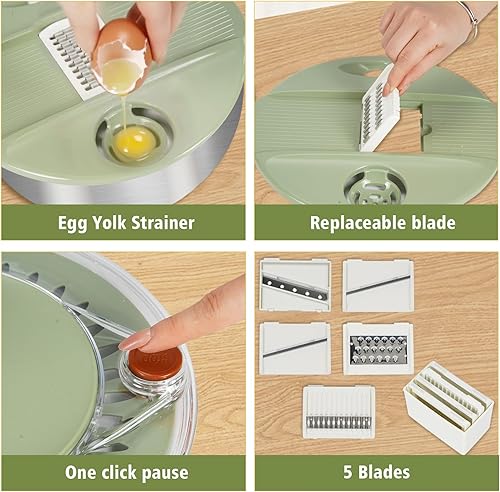 Egg Yolk Strainer

Replaceable blade

One click pause

5 Blades