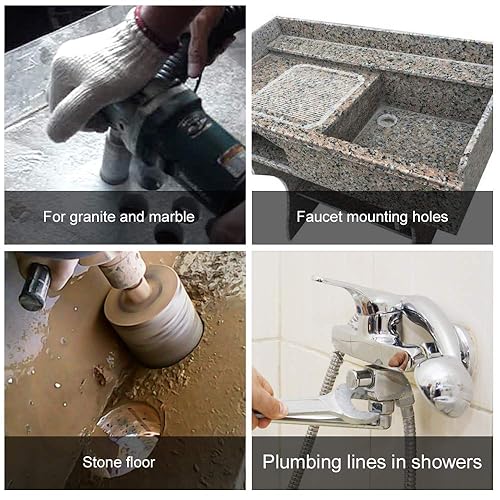 For granite and marble

Faucet mounting holes

Stone floor

Plumbing lines in showers