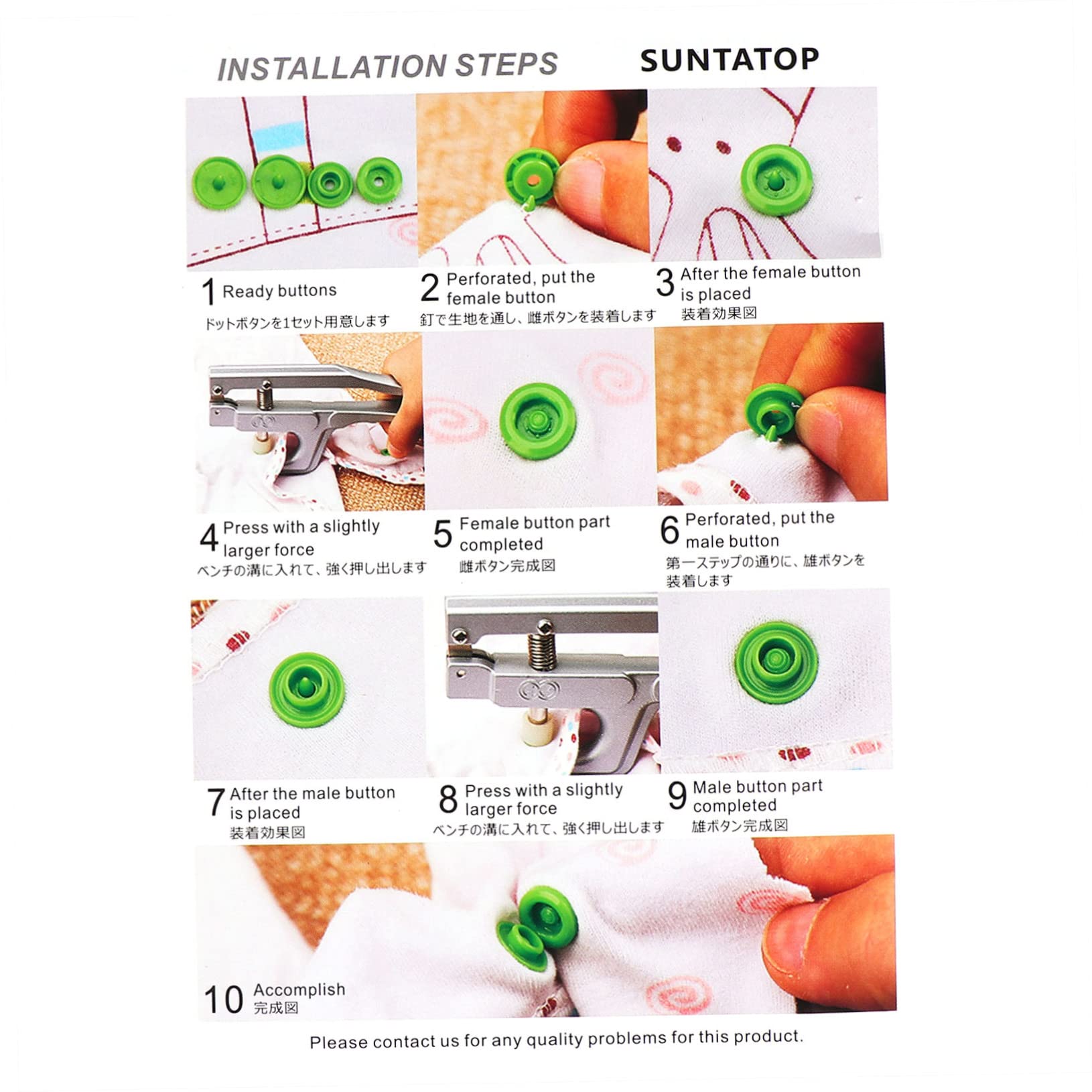 INSTALLATION STEPS SUNTATOP

1 Ready buttons
ドットボタンを1セット用意します

2 Perforated, put the female button
釘で生地を通し、雌ボタンを装着します

3 After the female button is placed
装着効果図

4 Press with a slightly larger force
ペンチの溝に入れて、強く押し出します

5 Female button part completed
雌ボタン完成図

6 Perforated, put the male button
第一ステップの通りに、雄ボタンを装着します

7 After the male button is placed
装着効果図

8 Press with a slightly larger force
ペンチの溝に入れて、強く押し出します

9 Male button part completed
雄ボタン完成図

10 Accomplish
完成図

Please contact us for any quality problems for this product.