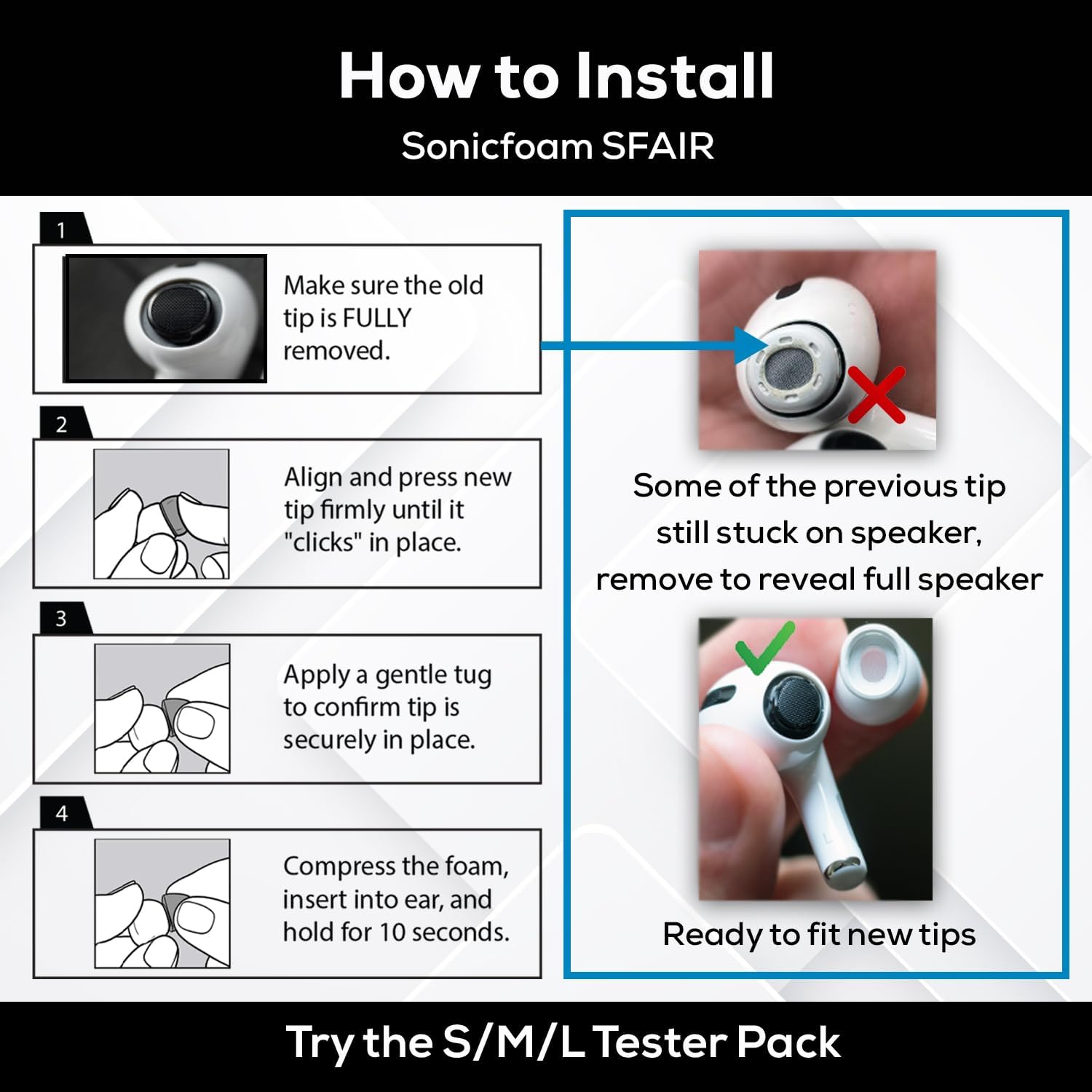 How to Install

Sonicfoam SFAIR

1

Make sure the old tip is FULLY removed.

2

Align and press new tip firmly until it "clicks" in place.

3

Apply a gentle tug to confirm tip is securely in place.

4

Compress the foam, insert into ear, and hold for 10 seconds.

Some of the previous tip still stuck on speaker, remove to reveal full speaker

Ready to fit new tips

Try the S/M/L Tester Pack