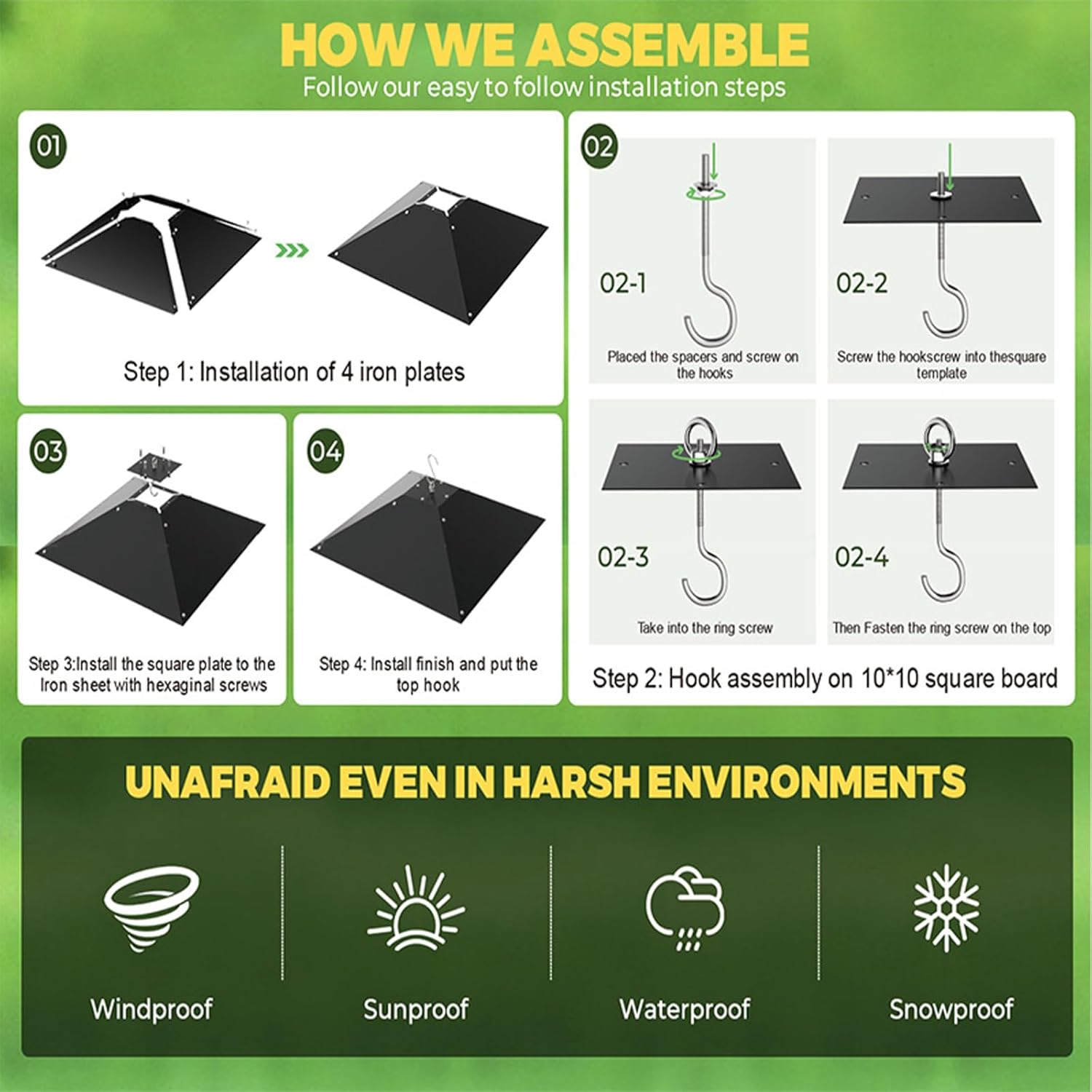 HOW WE ASSEMBLE
Follow our easy to follow installation steps

01

Step 1: Installation of 4 iron plates

02

02-1

Placed the spacers and screw on the hooks

02-2

Screw the hookscrew into thesquare template

02-3

Take into the ring screw

02-4

Then Fasten the ring screw on the top

Step 2: Hook assembly on 10*10 square board

03

Step 3:Install the square plate to the Iron sheet with hexaginal screws

04

Step 4: Install finish and put the top hook

UNAFRAID EVEN IN HARSH ENVIRONMENTS

Windproof

Sunproof

Waterproof

Snowproof