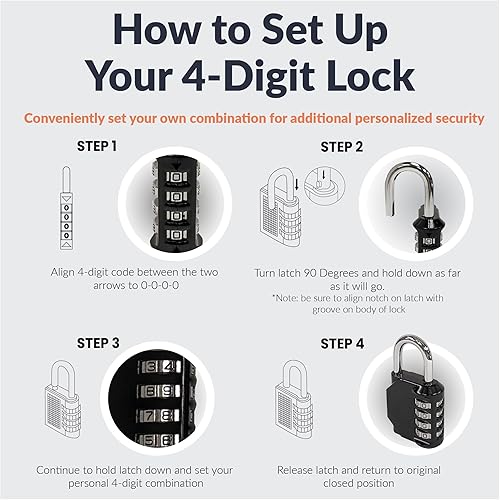 How to Set Up Your 4-Digit Lock

Conveniently set your own combination for additional personalized security

STEP 1

0
0
0
0

Align 4-digit code between the two arrows to 0-0-0-0

STEP 2

Turn latch 90 Degrees and hold down as far as it will go.

*Note: be sure to align notch on latch with groove on body of lock

STEP 3

3 4
8 9
7 8
5 6

Continue to hold latch down and set your personal 4-digit combination

STEP 4

Release latch and return to original closed position