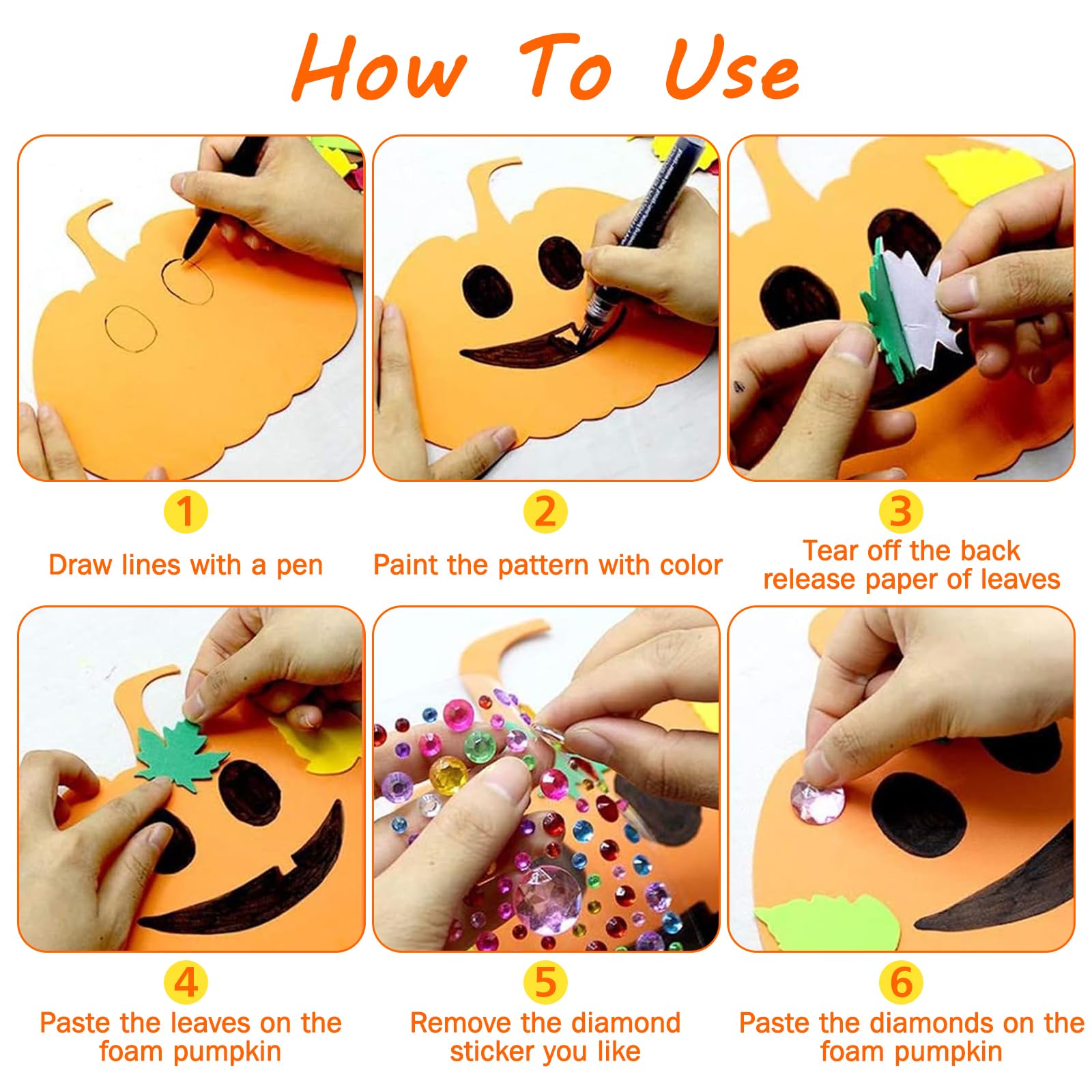 How To Use

1
Draw lines with a pen

2
Paint the pattern with color

3
Tear off the back release paper of leaves

4
Paste the leaves on the foam pumpkin

5
Remove the diamond sticker you like

6
Paste the diamonds on the foam pumpkin