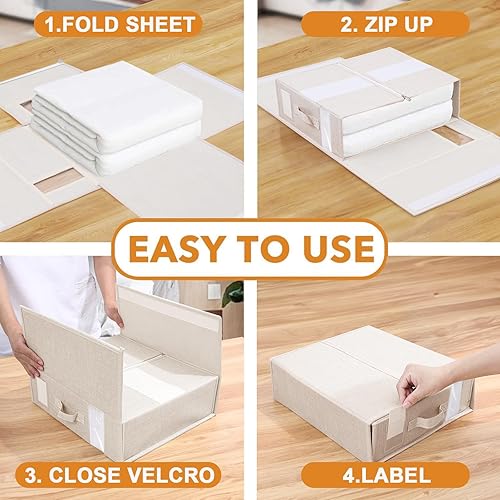 1.FOLD SHEET

2. ZIP UP

EASY TO USE

3. CLOSE VELCRO

4.LABEL