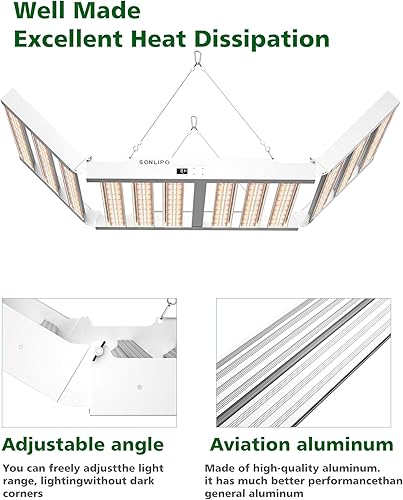 Well Made
Excellent Heat Dissipation

SONLIPO

Adjustable angle

You can freely adjustthe light range, lightingwithout dark corners

Aviation aluminum

Made of high-quality aluminum. it has much better performancethan general aluminum