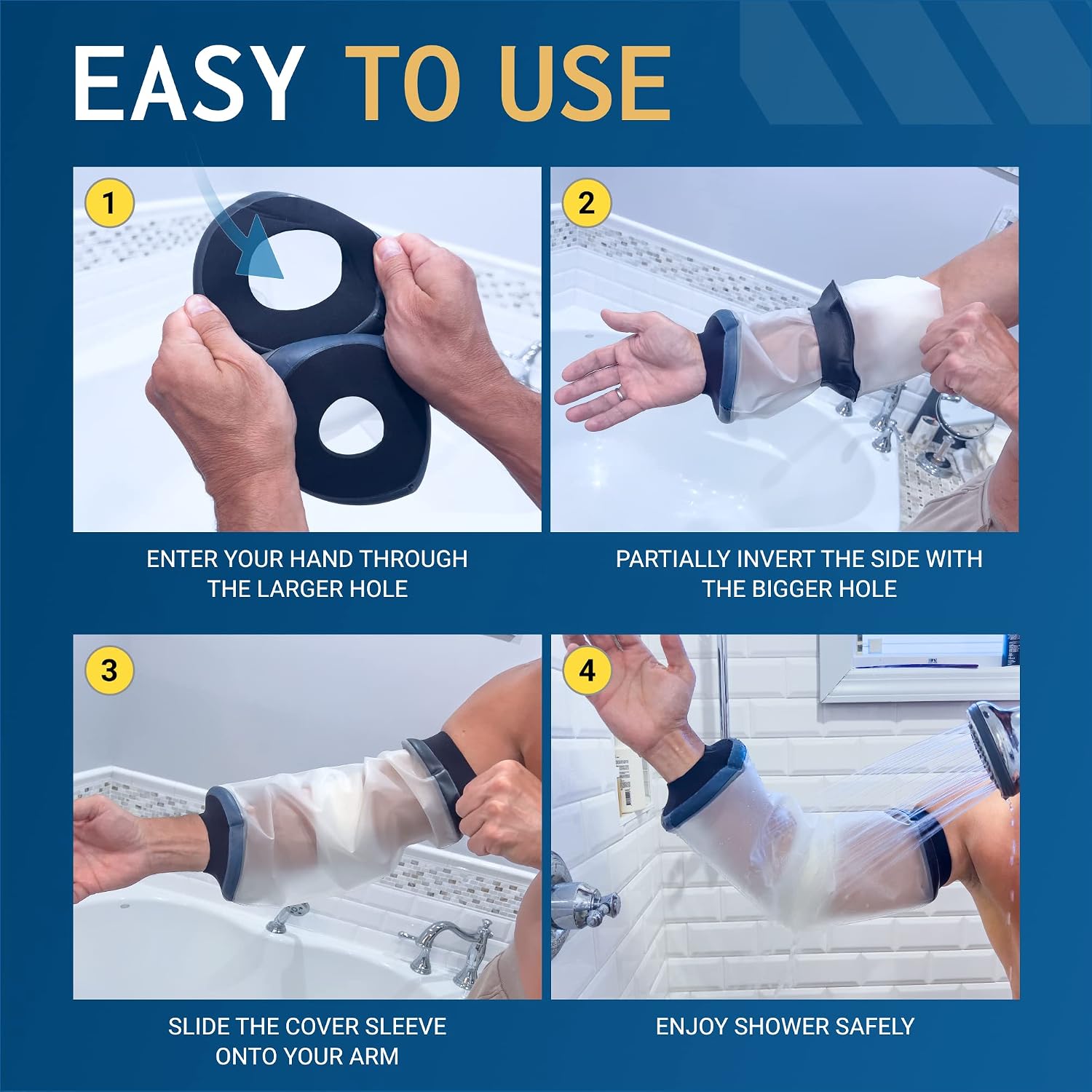 EASY TO USE

1

ENTER YOUR HAND THROUGH THE LARGER HOLE

2

PARTIALLY INVERT THE SIDE WITH THE BIGGER HOLE

3

SLIDE THE COVER SLEEVE ONTO YOUR ARM

4

ENJOY SHOWER SAFELY