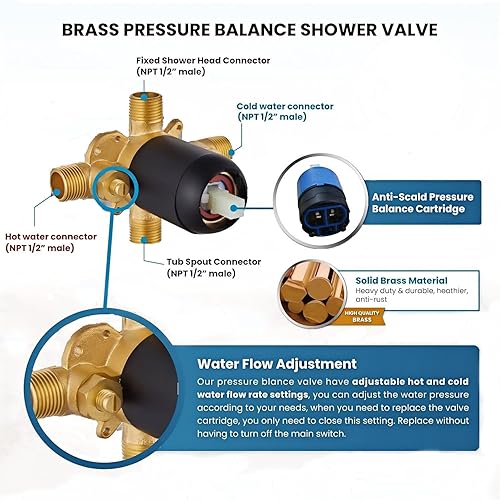 BRASS PRESSURE BALANCE SHOWER VALVE

Fixed Shower Head Connector (NPT 1/2" male)

Cold water connector (NPT 1/2" male)

Hot water connector (NPT 1/2" male)

Tub Spout Connector (NPT 1/2" male)

Anti-Scald Pressure Balance Cartridge

Solid Brass Material
Heavy duty & durable, heathier, anti-rust

HIGH QUALITY BRASS

Water Flow Adjustment
Our pressure blance valve have adjustable hot and cold water flow rate settings, you can adjust the water pressure according to your needs, when you need to replace the valve cartridge, you only need to close this setting. Replace without having to turn off the main switch.