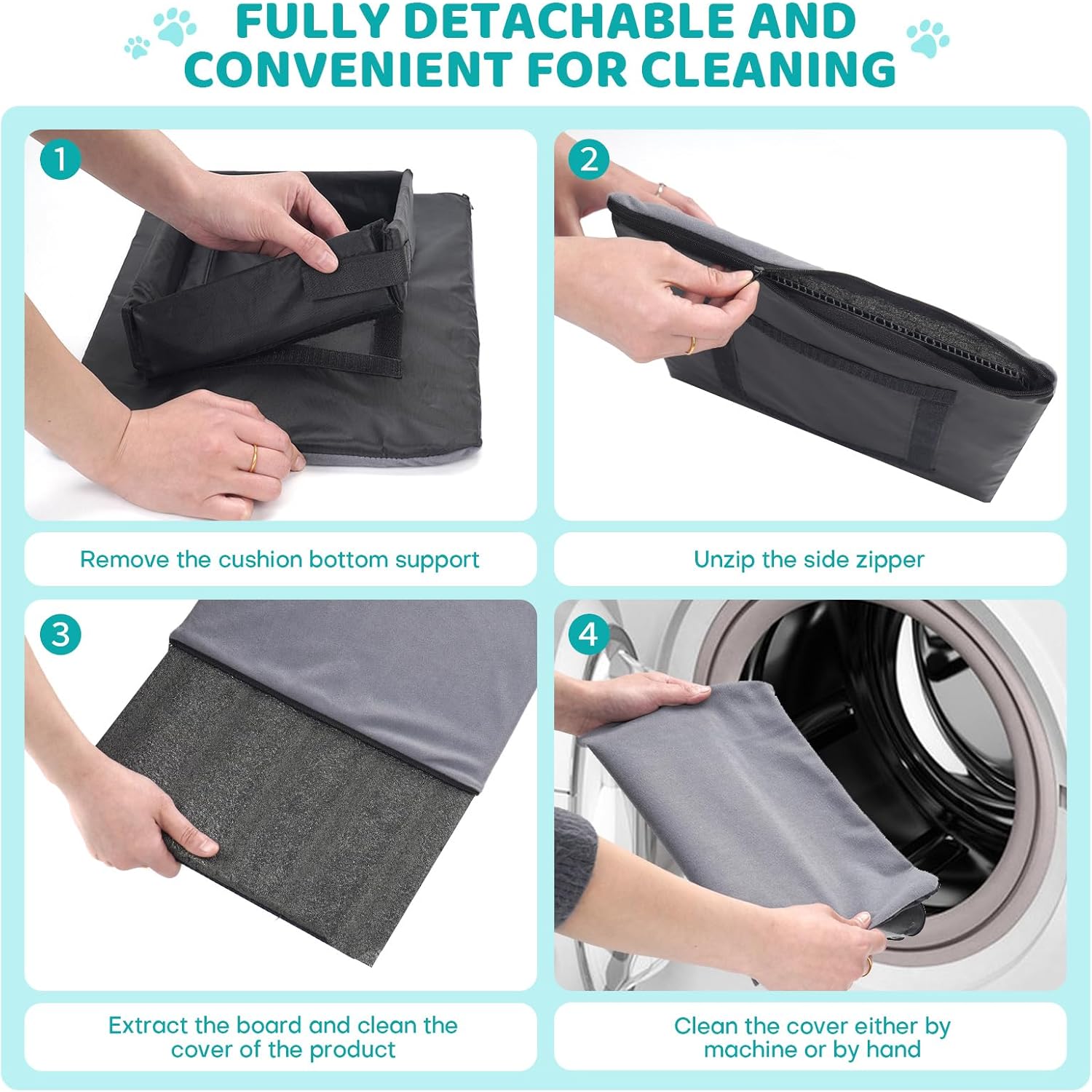 FULLY DETACHABLE AND CONVENIENT FOR CLEANING

1

Remove the cushion bottom support

2

Unzip the side zipper

3

Extract the board and clean the cover of the product

4

Clean the cover either by machine or by hand