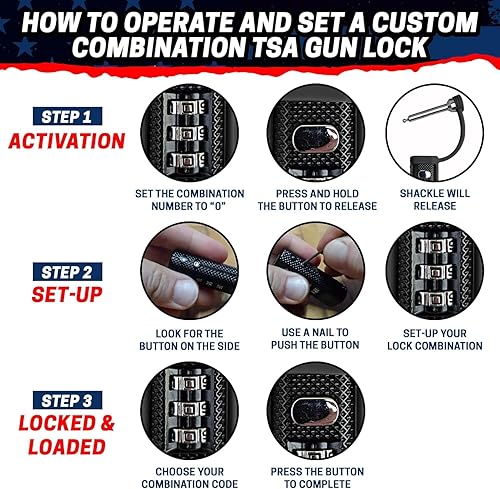 HOW TO OPERATE AND SET A CUSTOM COMBINATION TSA GUN LOCK

STEP 1
ACTIVATION

SET THE COMBINATION NUMBER TO "0"

PRESS AND HOLD THE BUTTON TO RELEASE

SHACKLE WILL RELEASE

STEP 2
SET-UP

LOOK FOR THE BUTTON ON THE SIDE

USE A NAIL TO PUSH THE BUTTON

SET-UP YOUR LOCK COMBINATION

STEP 3
LOCKED & LOADED

CHOOSE YOUR COMBINATION CODE

PRESS THE BUTTON TO COMPLETE