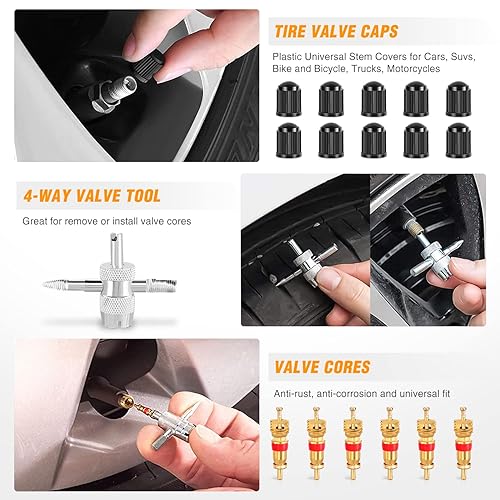 TIRE VALVE CAPS

Plastic Universal Stem Covers for Cars, Suvs, Bike and Bicycle, Trucks, Motorcycles

4-WAY VALVE TOOL

Great for remove or install valve cores

VALVE CORES

Anti-rust, anti-corrosion and universal fit