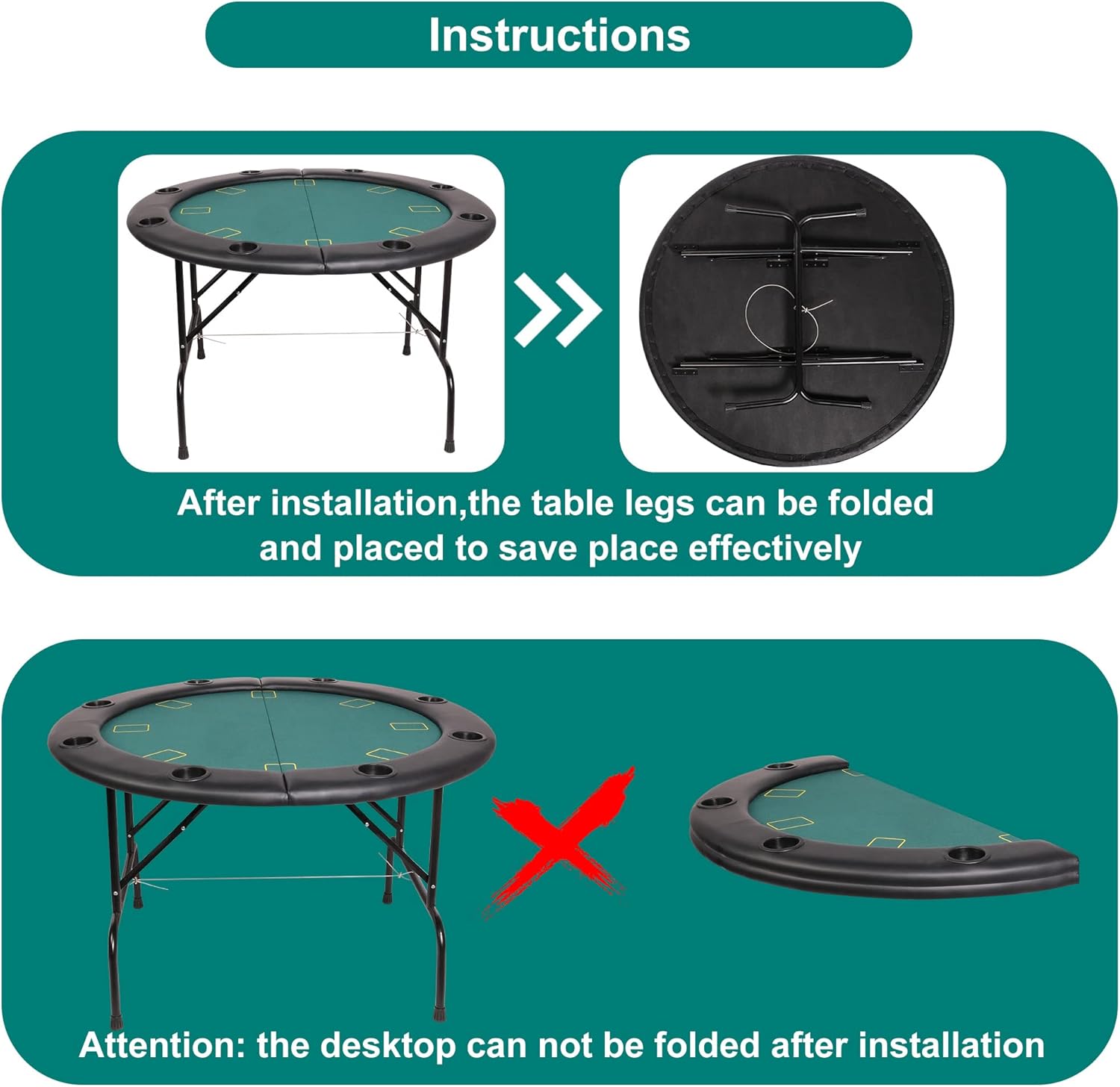 Instructions

After installation,the table legs can be folded and placed to save place effectively

Attention: the desktop can not be folded after installation