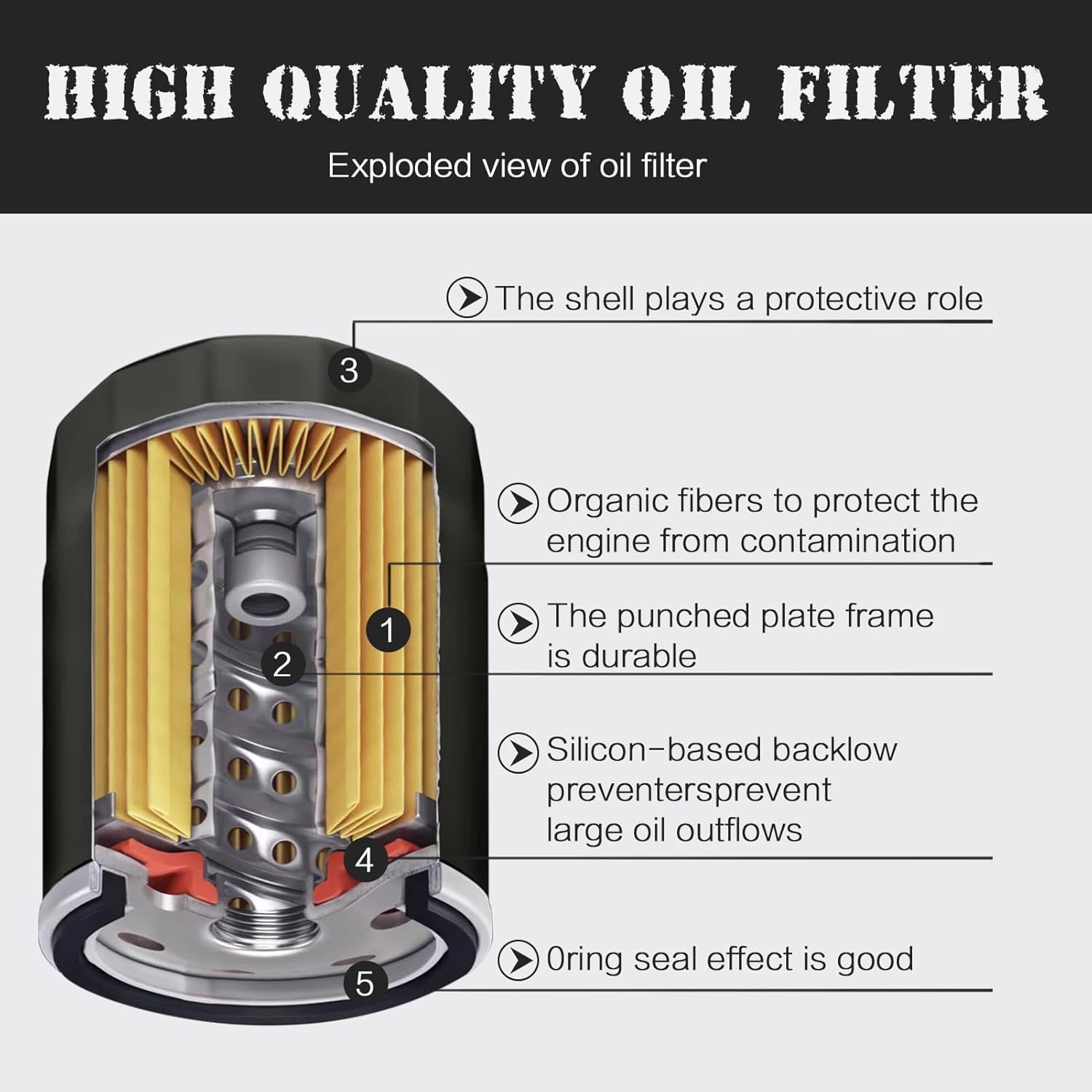 HIGH QUALITY OIL FILTER

Exploded view of oil filter

The shell plays a protective role

3

Organic fibers to protect the engine from contamination

1

The punched plate frame is durable

2

Silicon-based backlow preventersprevent large oil outflows

4

0ring seal effect is good

5