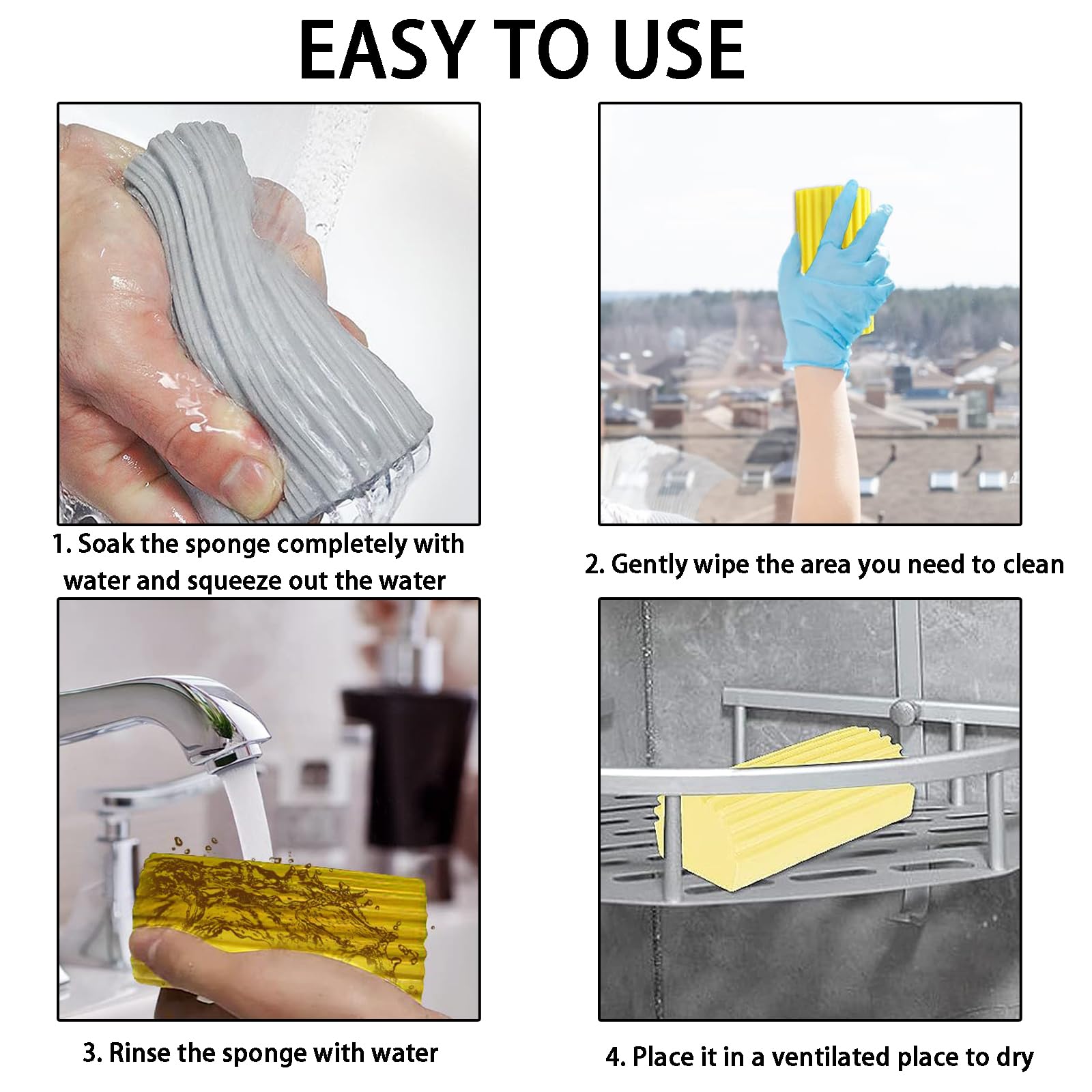 EASY TO USE

1. Soak the sponge completely with water and squeeze out the water

2. Gently wipe the area you need to clean

3. Rinse the sponge with water

4. Place it in a ventilated place to dry