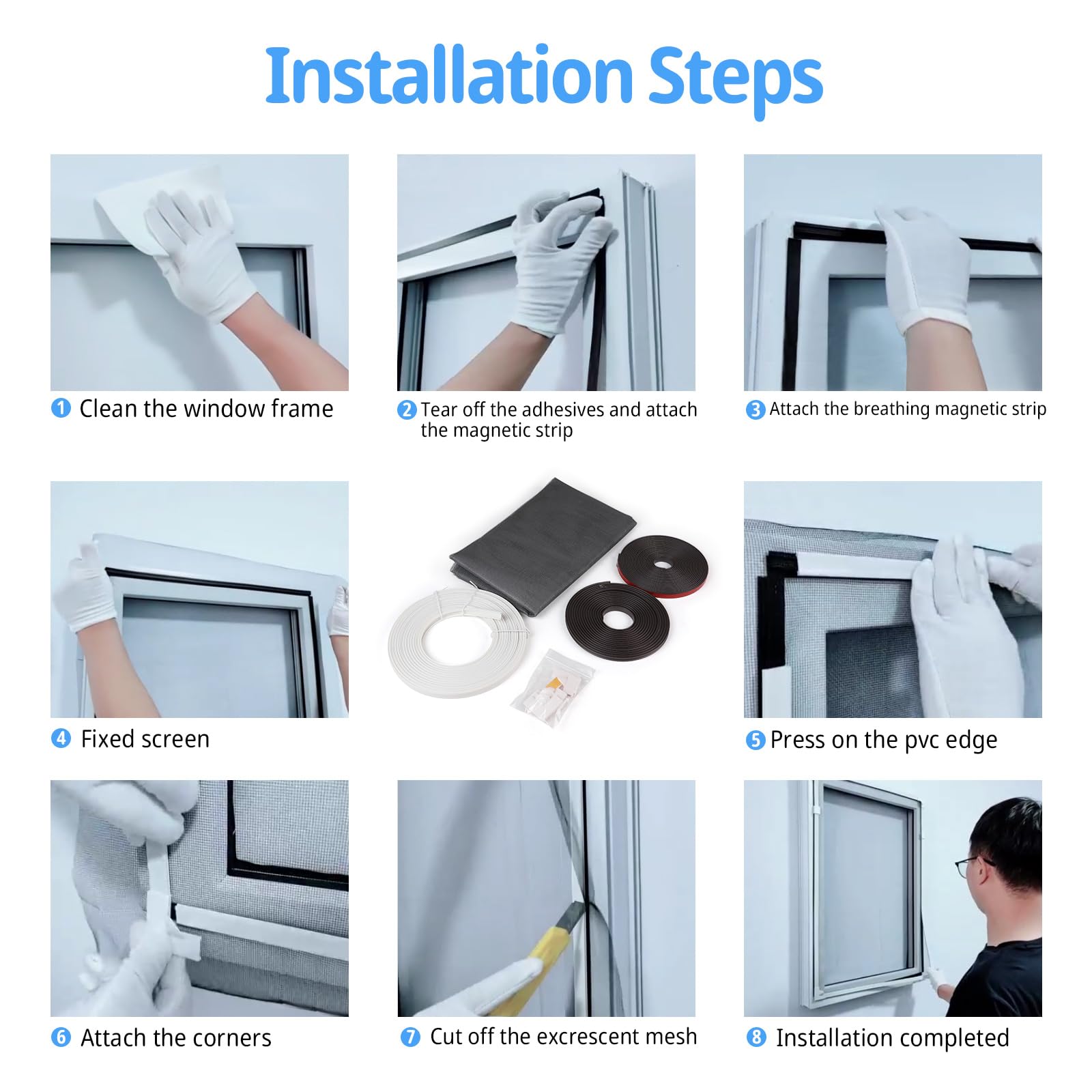 Installation Steps

1 Clean the window frame

2 Tear off the adhesives and attach the magnetic strip

3 Attach the breathing magnetic strip

4 Fixed screen

5 Press on the pvc edge

6 Attach the corners

7 Cut off the excrescent mesh

8 Installation completed