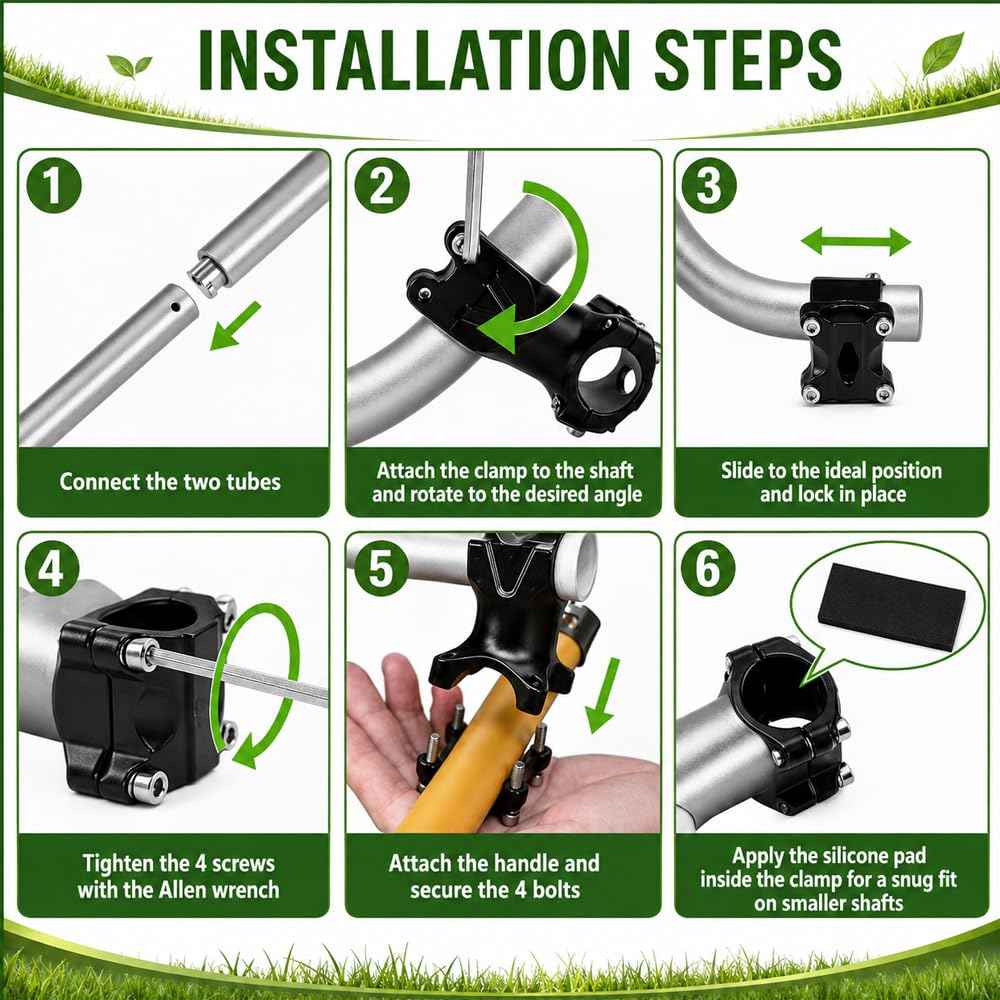 INSTALLATION STEPS

1
Connect the two tubes

2
Attach the clamp to the shaft and rotate to the desired angle

3
Slide to the ideal position and lock in place

4
Tighten the 4 screws with the Allen wrench

5
Attach the handle and secure the 4 bolts

6
Apply the silicone pad inside the clamp for a snug fit on smaller shafts