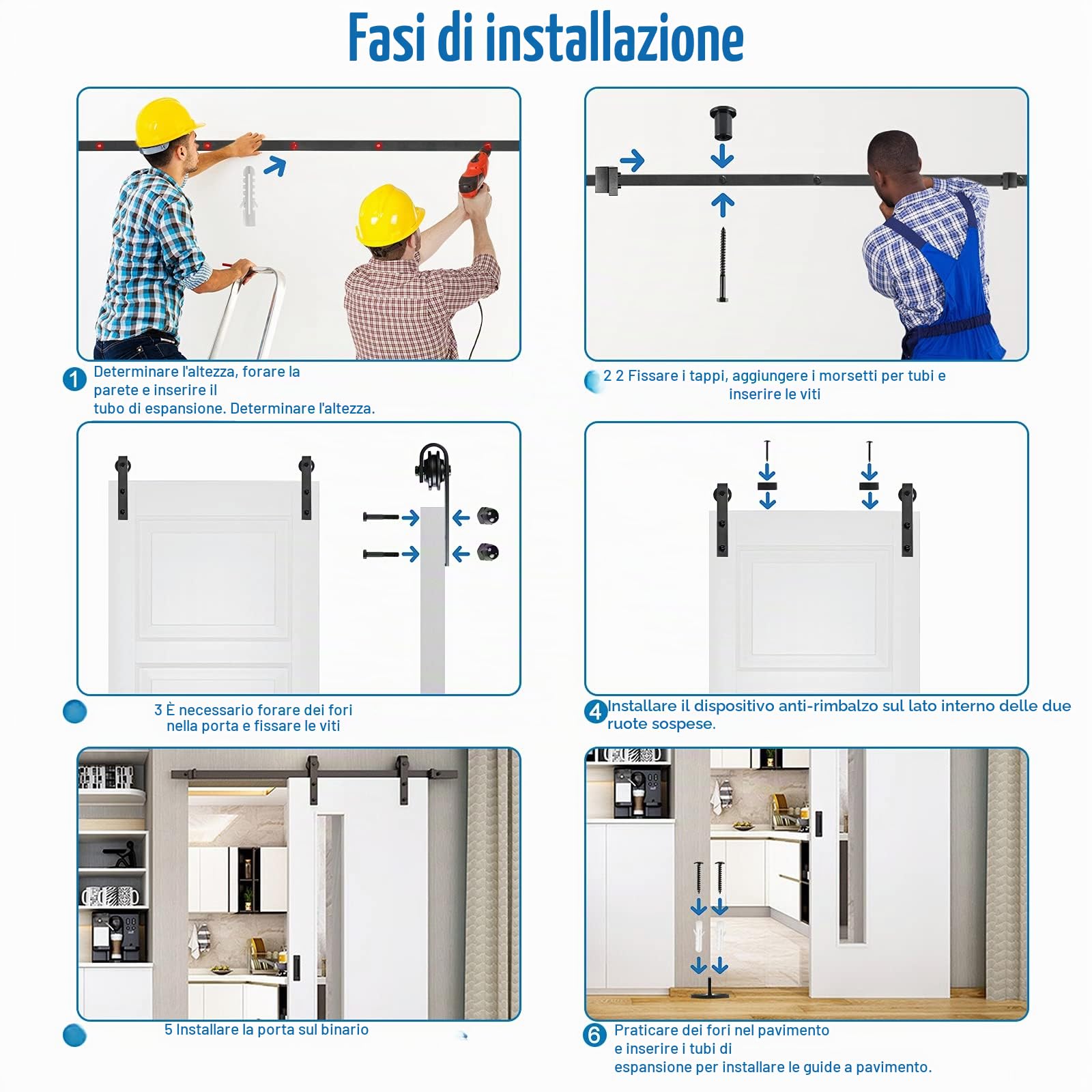 Fasi di installazione

1 Determinare l'altezza, forare la parete e inserire il tubo di espansione. Determinare l'altezza.

2 2 Fissare i tappi, aggiungere i morsetti per tubi e inserire le viti

3 È necessario forare dei fori nella porta e fissare le viti

4 Installare il dispositivo anti-rimbalzo sul lato interno delle due ruote sospese.

5 Installare la porta sul binario

6 Praticare dei fori nel pavimento e inserire i tubi di espansione per installare le guide a pavimento.