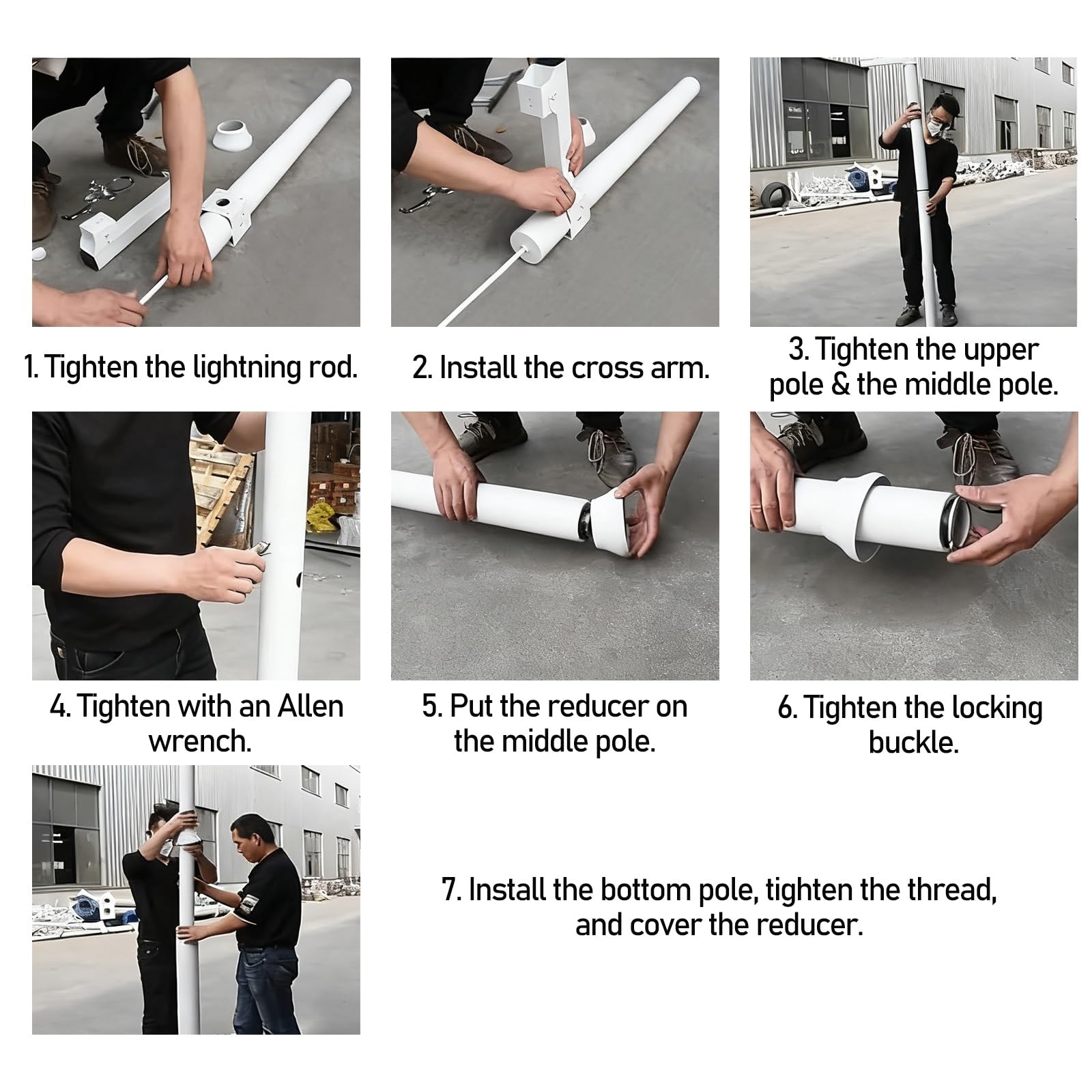 1. Tighten the lightning rod.

2. Install the cross arm.

3. Tighten the upper pole & the middle pole.

4. Tighten with an Allen wrench.

5. Put the reducer on the middle pole.

6. Tighten the locking buckle.

7. Install the bottom pole, tighten the thread, and cover the reducer.